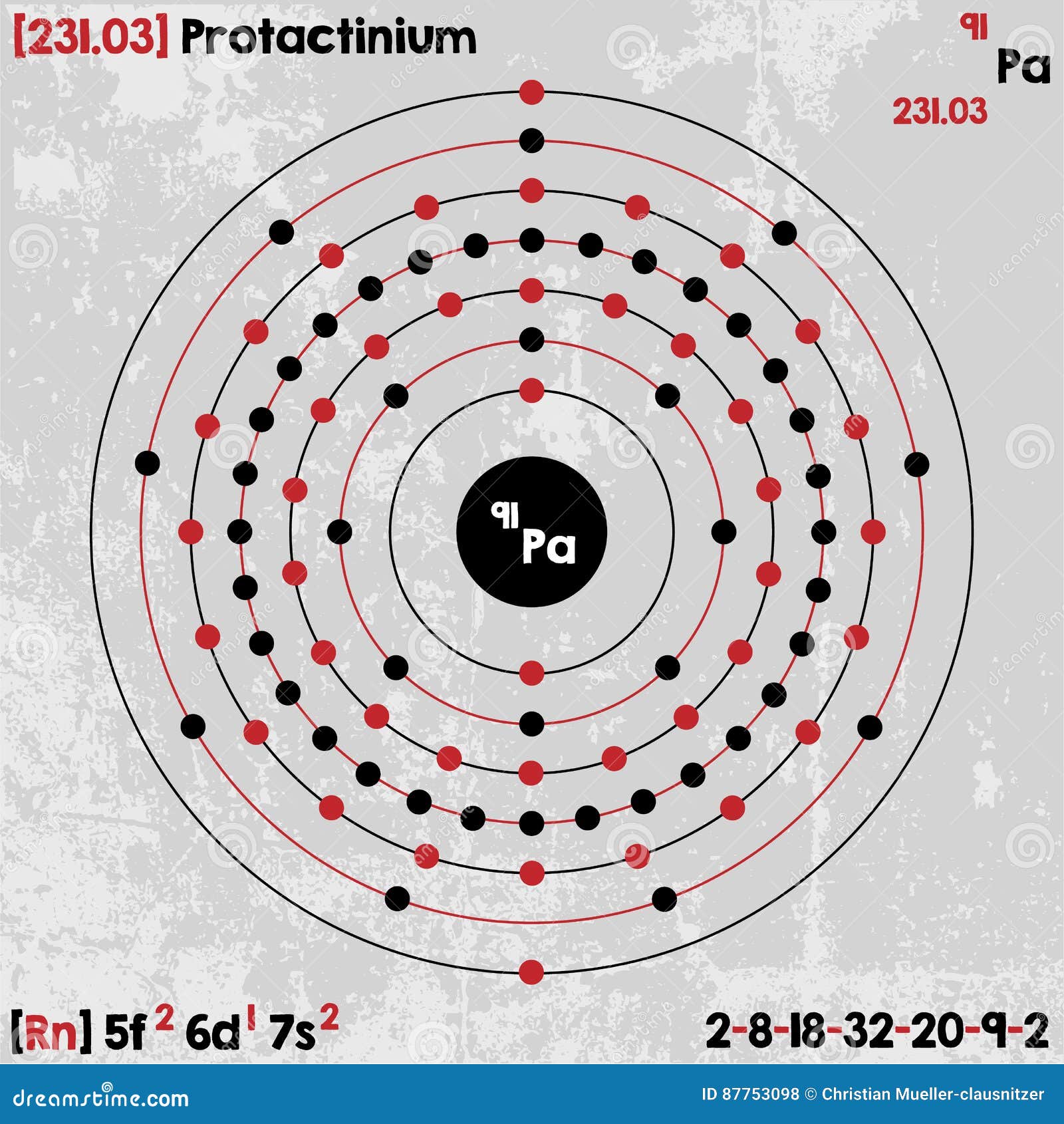 [231.03] Protactinium

91
Pa
231.03

91
Pa

[Rn] $5f^2$ $6d^1$ $7s^2$

2-8-18-32-20-9-2

dreamstime.com

ID 87753098 © Christian Mueller-clausnitzer