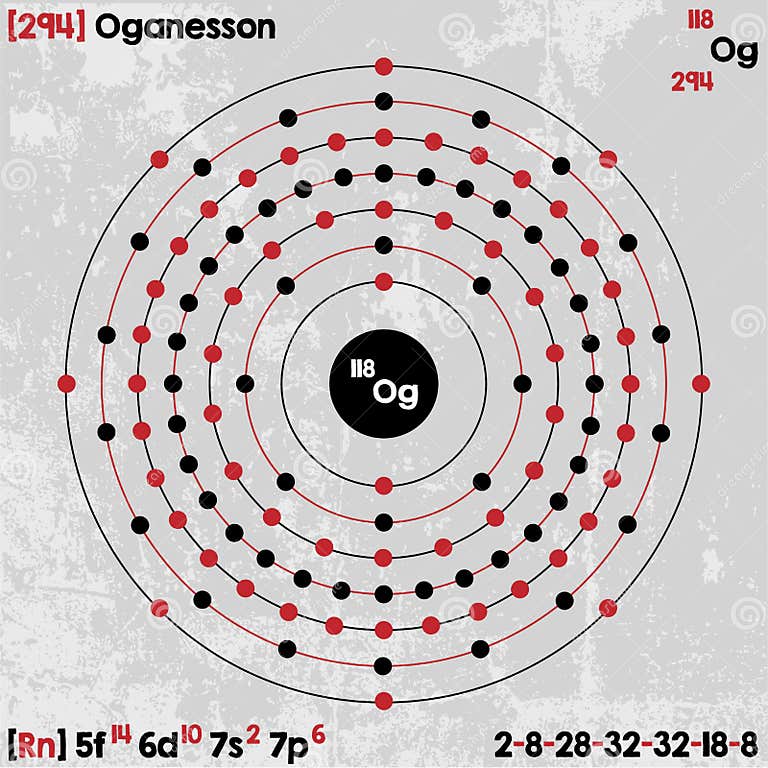 [294] Oganesson

118
Og
294

118
Og

[Rn] $5f^{14}$ $6d^{10}$ $7s^{2}$ $7p^{6}$

2-8-28-32-32-18-8