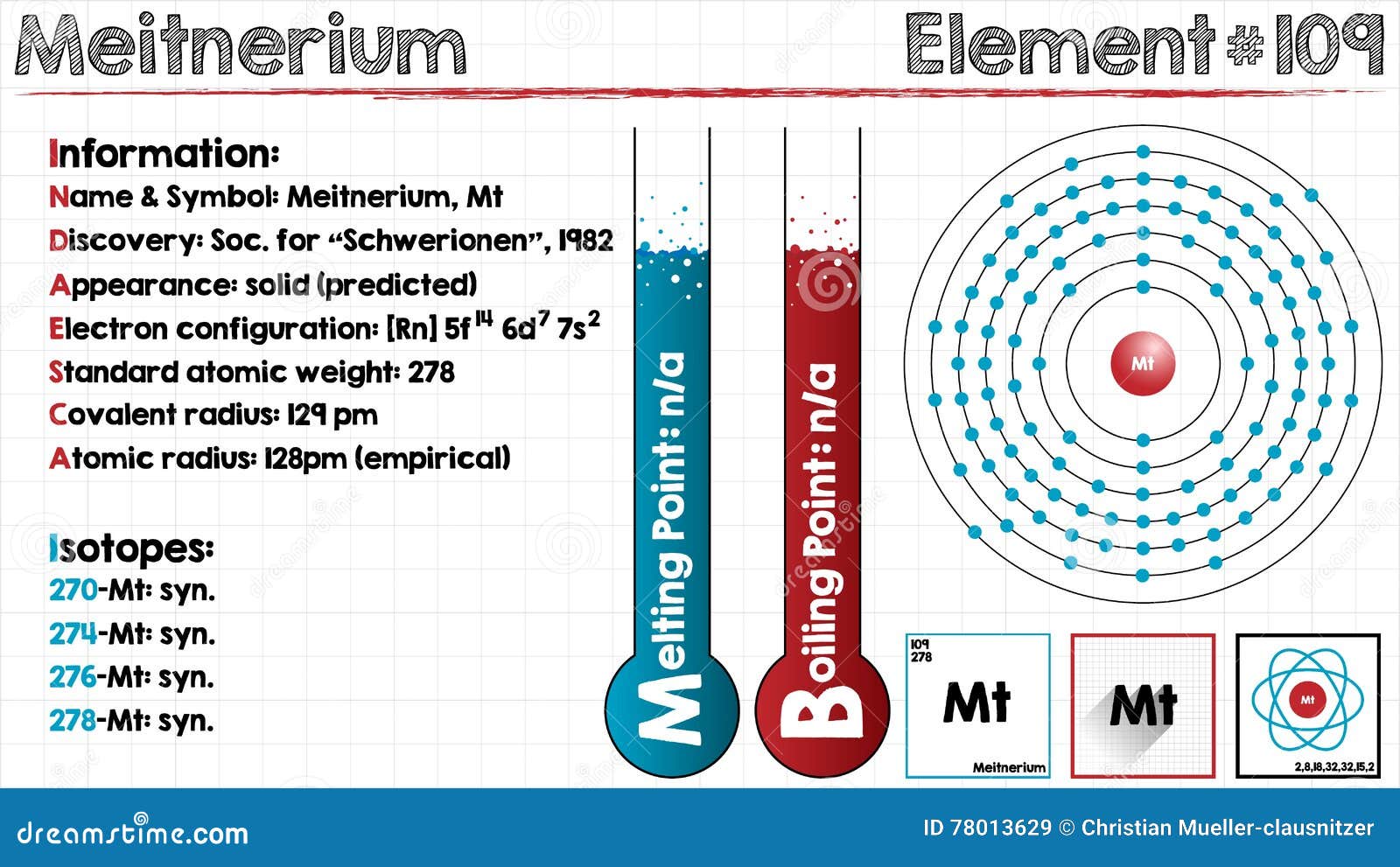 Meitnerium

Element #109

Information:
Name & Symbol: Meitnerium, Mt
Discovery: Soc. for "Schwerionen", 1982
Appearance: solid (predicted)
Electron configuration: [Rn] $5f^{14}$ $6d^{7}$ $7s^{2}$
Standard atomic weight: 278
Covalent radius: 129 pm
Atomic radius: 128pm (empirical)

Isotopes:
270-Mt: syn.
274-Mt: syn.
276-Mt: syn.
278-Mt: syn.

Melting Point: n/a

Boiling Point: n/a

Mt

109
278
Mt
Meitnerium

Mt

Mt
2,8,18,32,32,15,2

dreamstime.com

ID 78013629 © Christian Mueller-clausnitzer