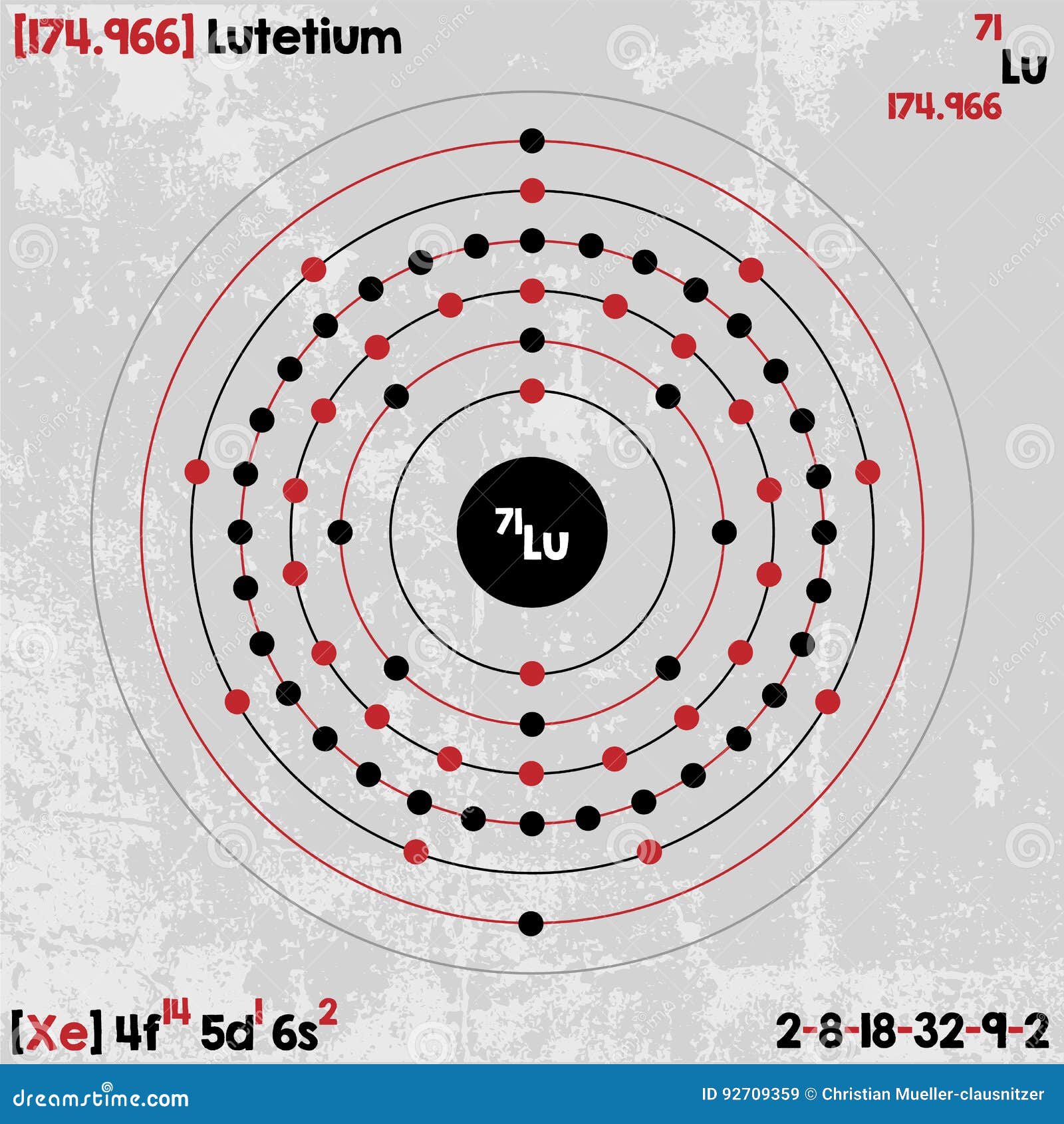 [174.966] Lutetium

71
Lu
174.966

$^{71}$Lu

[Xe] $4f^{14}$ $5d^{1}$ $6s^{2}$

2-8-18-32-9-2

dreamstime.com

ID 92709359 © Christian Mueller-clausnitzer