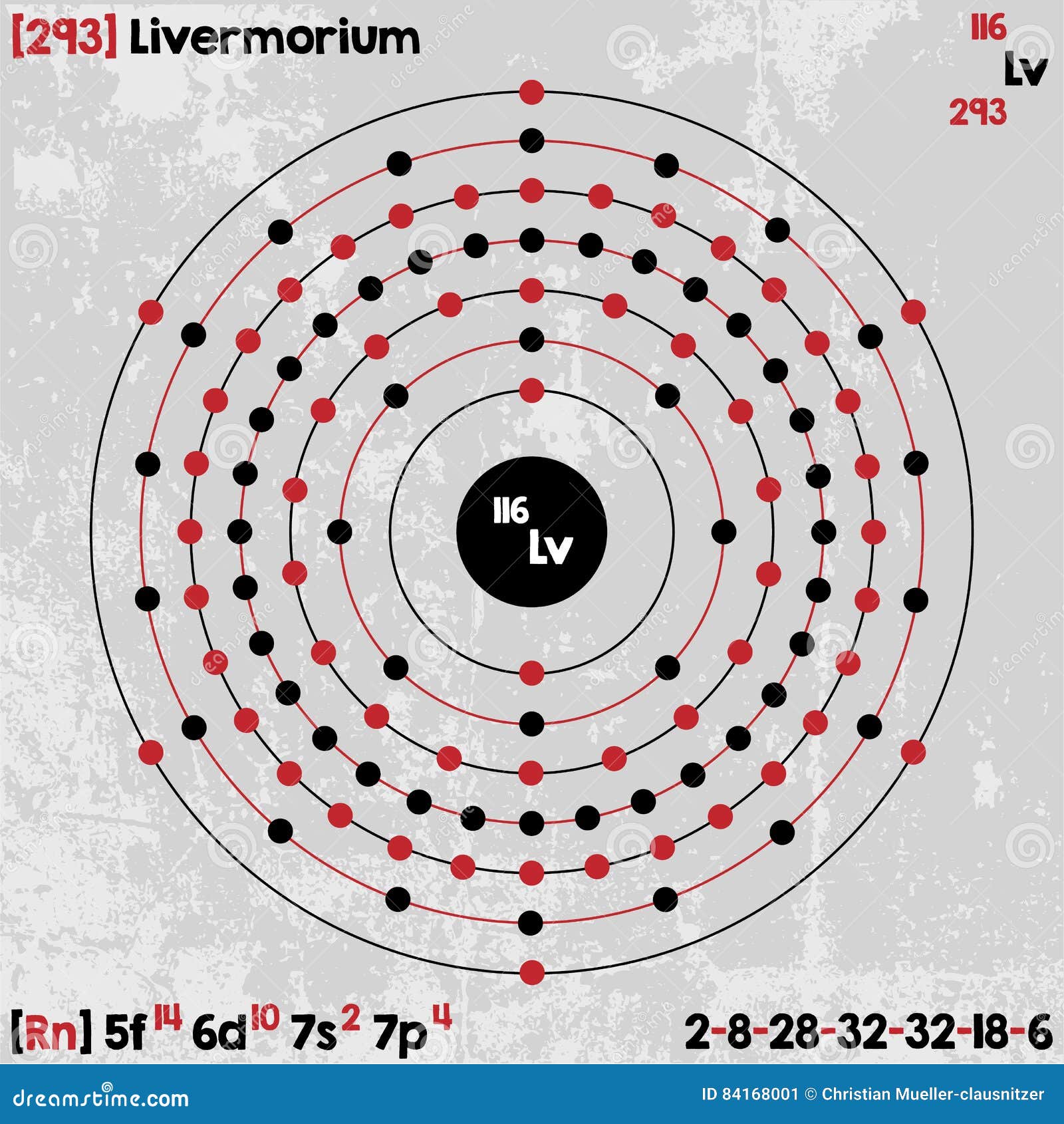 [293] Livermorium

116
Lv
293

116
Lv

[Rn] $5f^{14}$ $6d^{10}$ $7s^{2}$ $7p^{4}$

2-8-28-32-32-18-6

dreamstime.com

ID 84168001 © Christian Mueller-clausnitzer