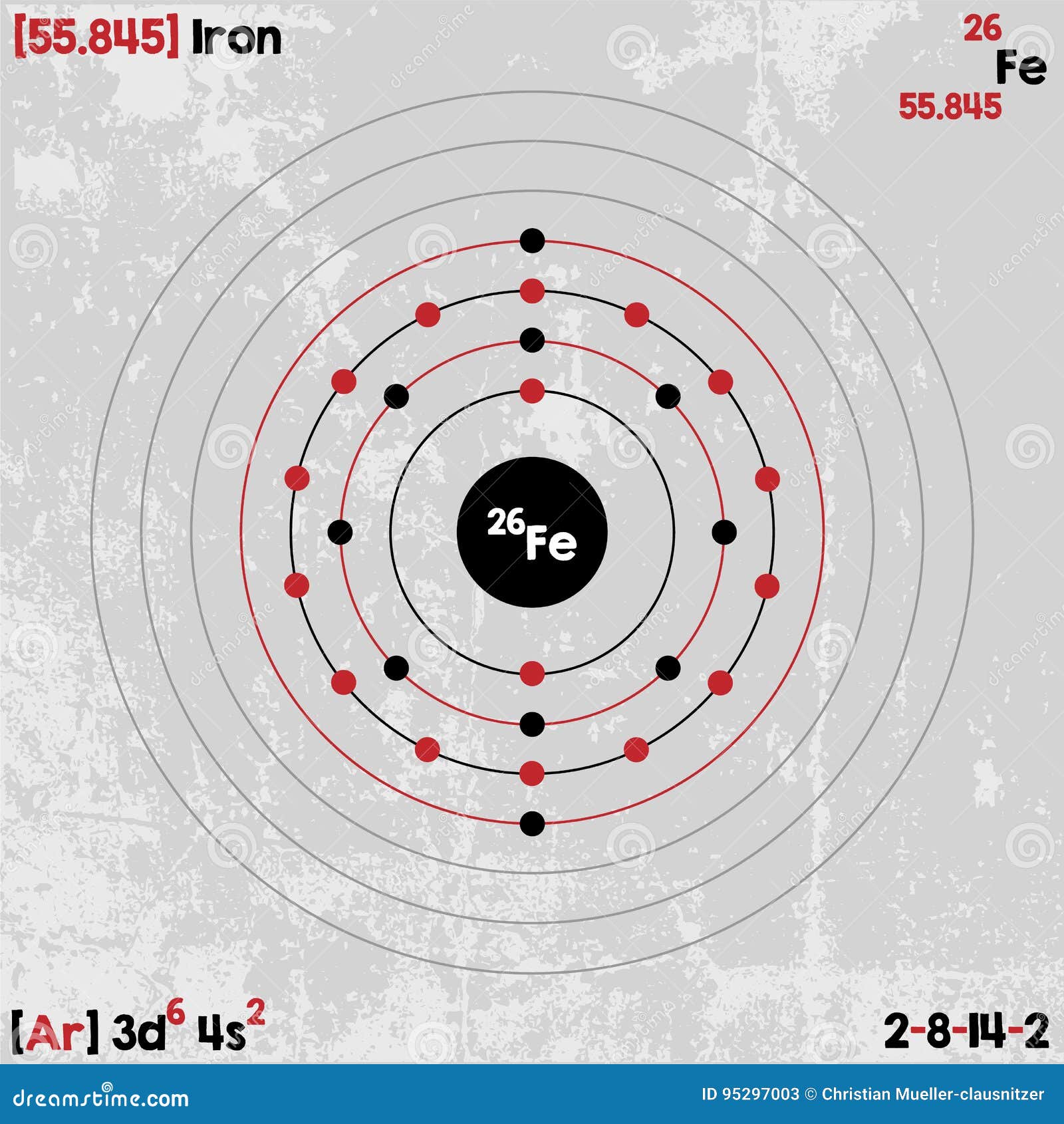 [55.845] Iron

26
Fe
55.845

$^{26}Fe$

[Ar] $3d^6$ $4s^2$

2-8-14-2

dreamstime.com

ID 95297003 © Christian Mueller-clausnitzer