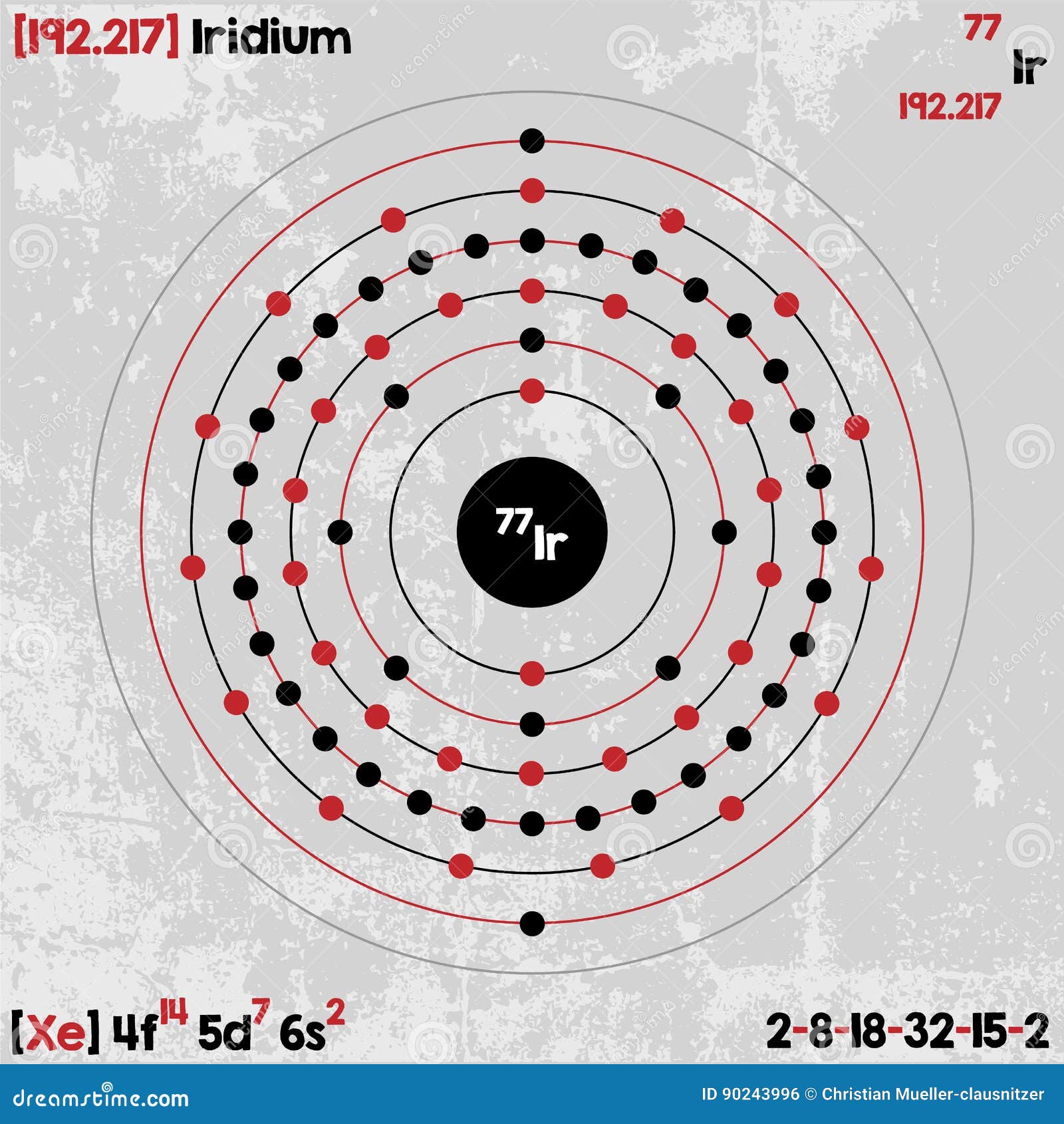 [192.217] Iridium

77
Ir
192.217

$^{77}$Ir

[Xe] $4f^{14}$ $5d^{7}$ $6s^{2}$

2-8-18-32-15-2

dreamstime.com

ID 90243996 © Christian Mueller-clausnitzer