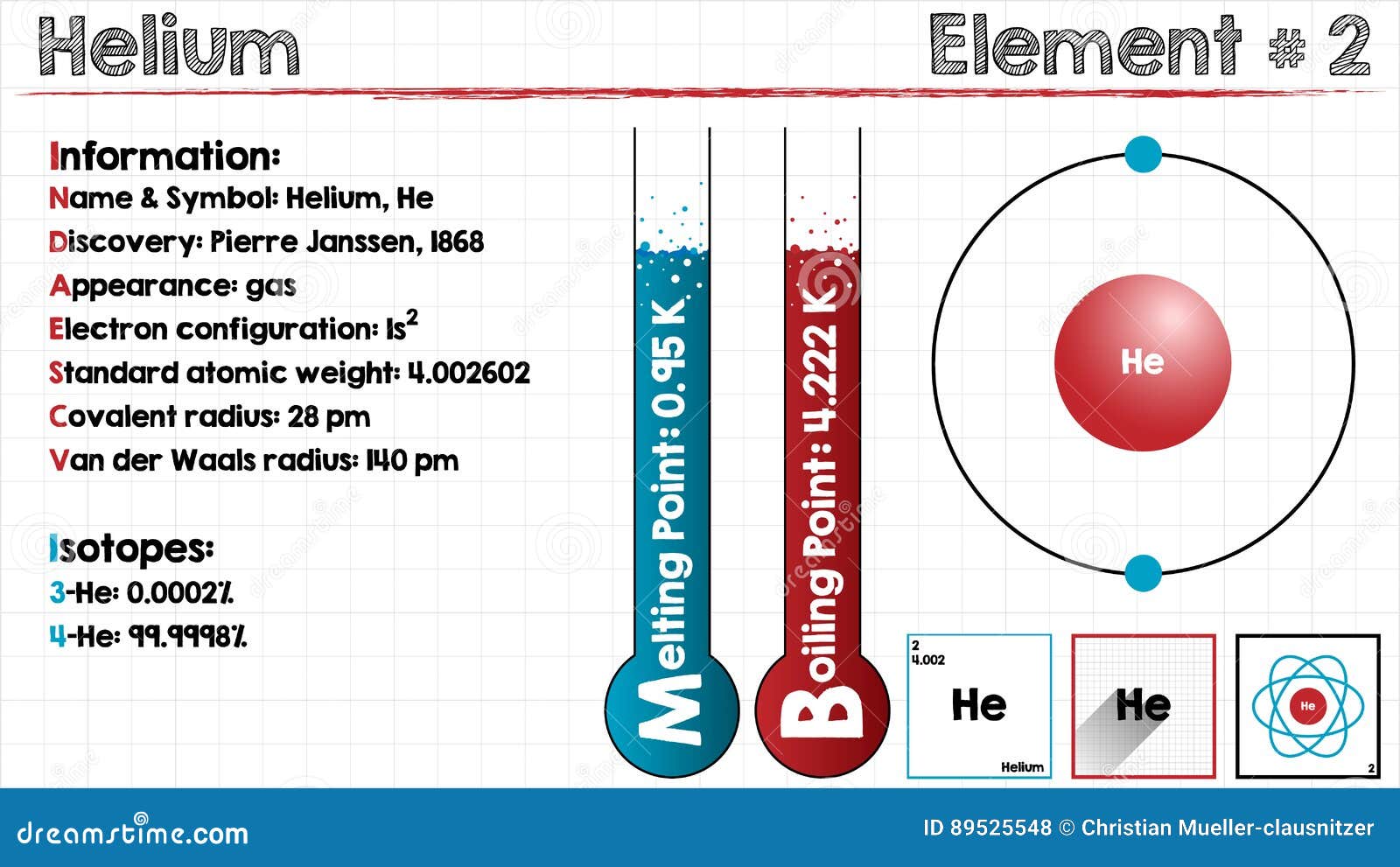 Helium

Element # 2

Information:
Name & Symbol: Helium, He
Discovery: Pierre Janssen, 1868
Appearance: gas
Electron configuration: $1s^2$
Standard atomic weight: 4.002602
Covalent radius: 28 pm
Van der Waals radius: 140 pm

Isotopes:
3-He: 0.0002%
4-He: 99.9998%

Melting Point: 0.95 K

Boiling Point: 4.222 K

He

2
4.002
He
Helium

He

He
2

dreamstime.com

ID 89525548 © Christian Mueller-clausnitzer