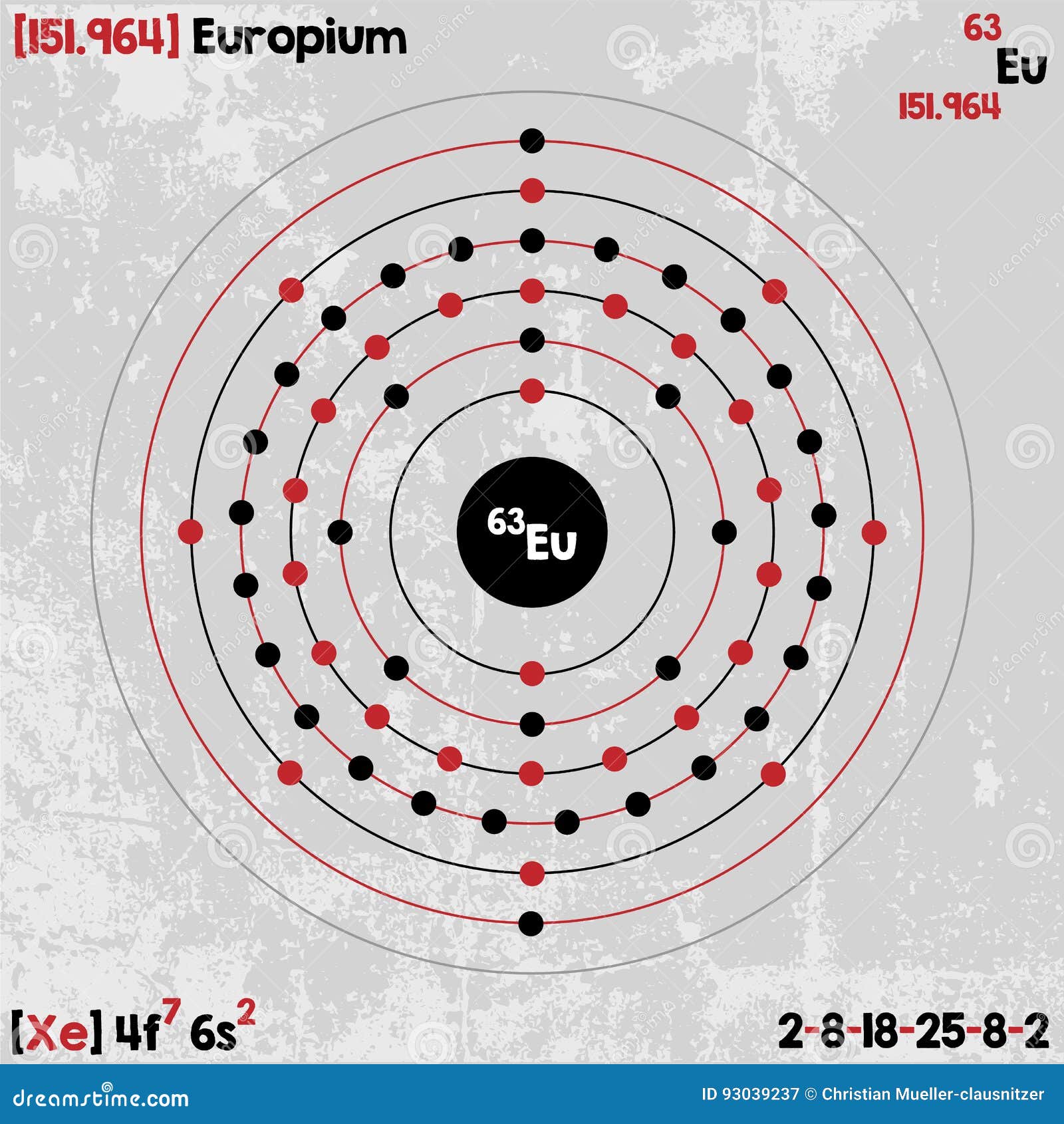 [151.964] Europium

63
Eu
151.964

$^{63}$Eu

[Xe] $4f^7$ $6s^2$

2-8-18-25-8-2

dreamstime.com

ID 93039237 © Christian Mueller-clausnitzer