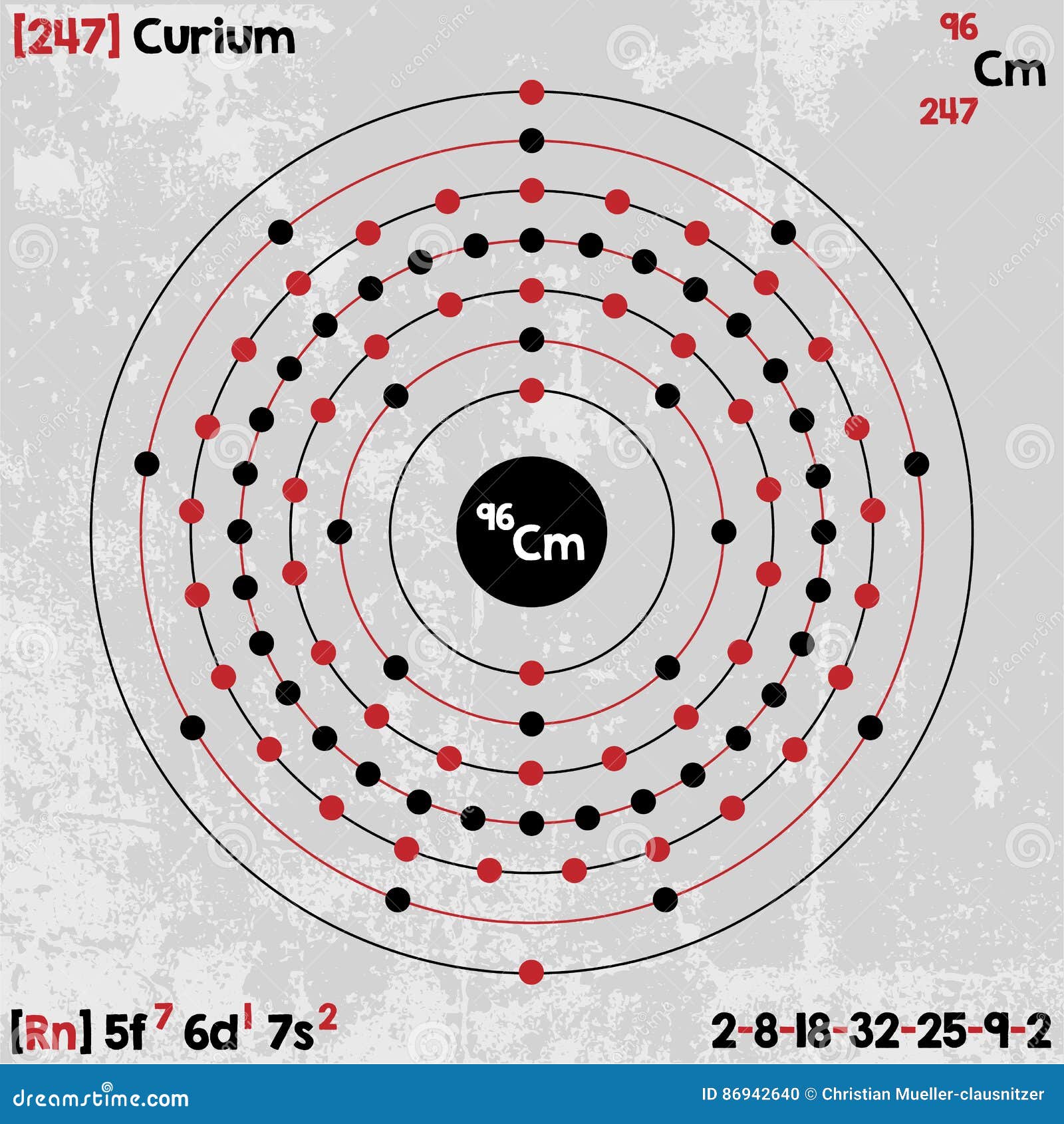 [247] Curium

96
Cm
247

$^{96}Cm$

[Rn] $5f^7$ $6d^1$ $7s^2$

2-8-18-32-25-9-2

dreamstime.com

ID 86942640 © Christian Mueller-clausnitzer