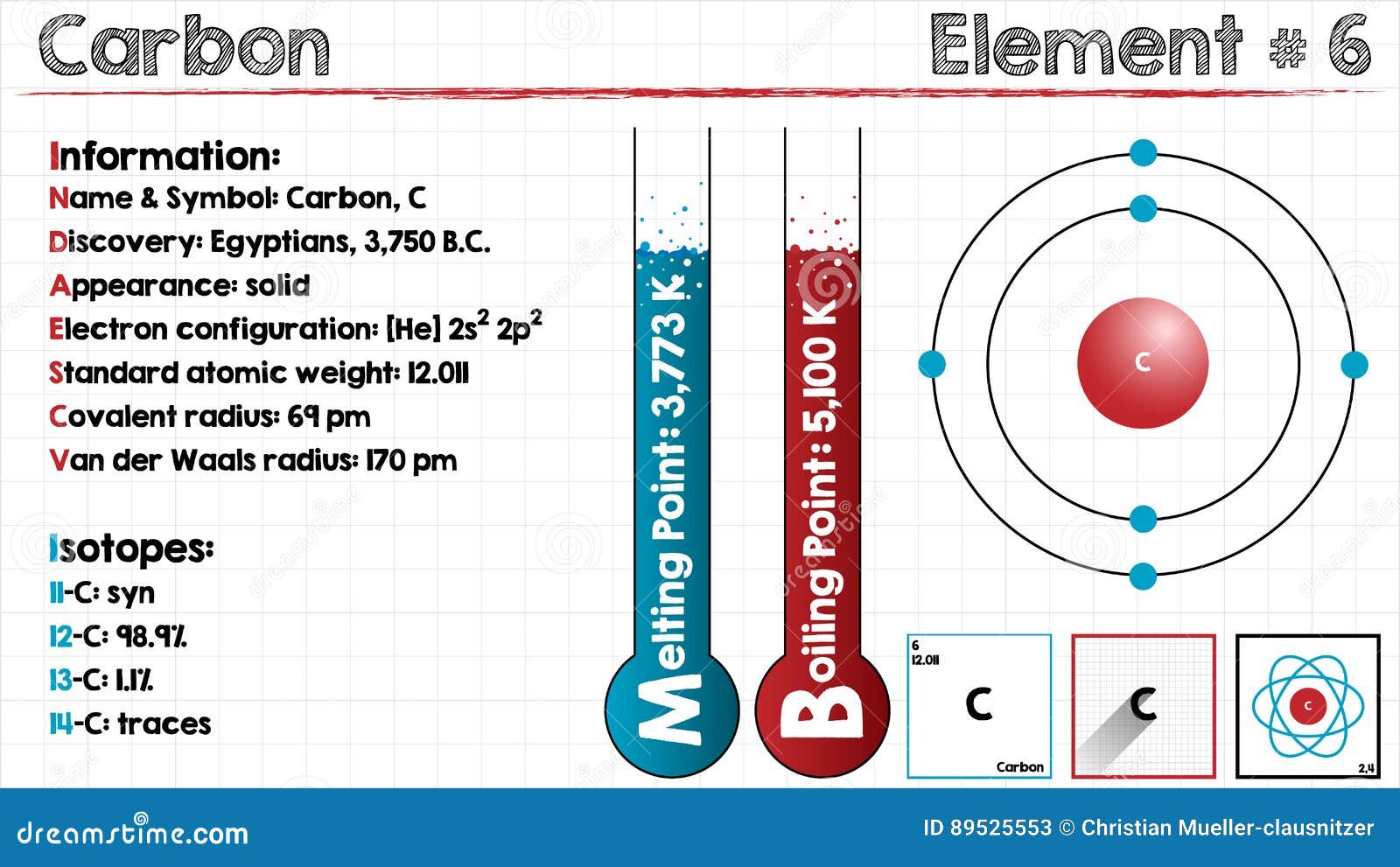 Carbon

Element # 6

Information:
Name & Symbol: Carbon, C
Discovery: Egyptians, 3,750 B.C.
Appearance: solid
Electron configuration: [He] $2s^2$ $2p^2$
Standard atomic weight: 12.011
Covalent radius: 69 pm
Van der Waals radius: 170 pm

Isotopes:
11-C: syn
12-C: 98.9%
13-C: 1.1%
14-C: traces

Melting Point: 3,773 K

Boiling Point: 5,100 K

C

6
12.011
C
Carbon

C

C
2,4

dreamstime.com

ID 89525553 © Christian Mueller-clausnitzer