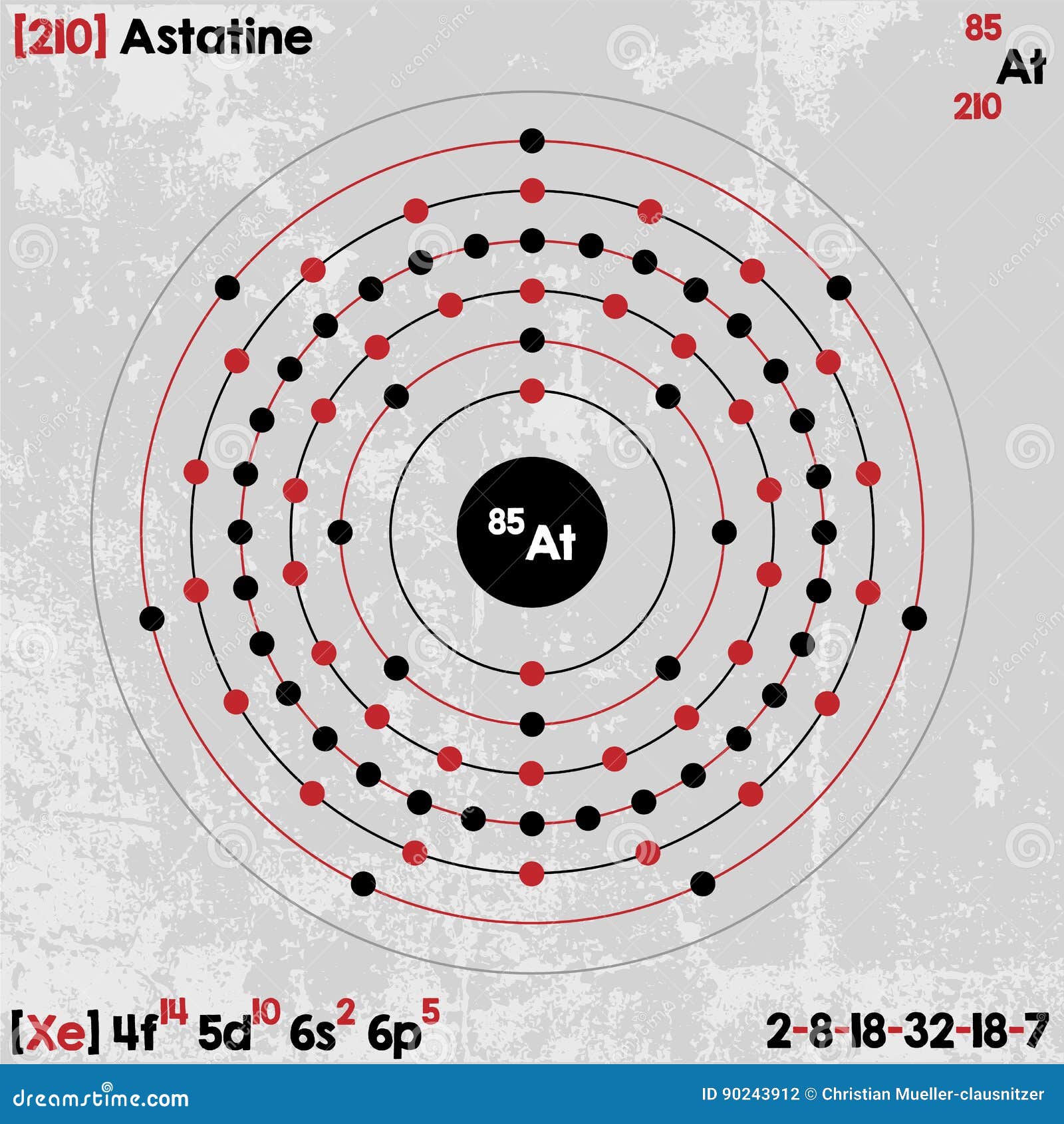 [210] Astatine

85
At
210

$^{85}$At

[Xe] $4f^{14}$ $5d^{10}$ $6s^{2}$ $6p^{5}$

2-8-18-32-18-7

dreamstime.com

ID 90243912 © Christian Mueller-clausnitzer