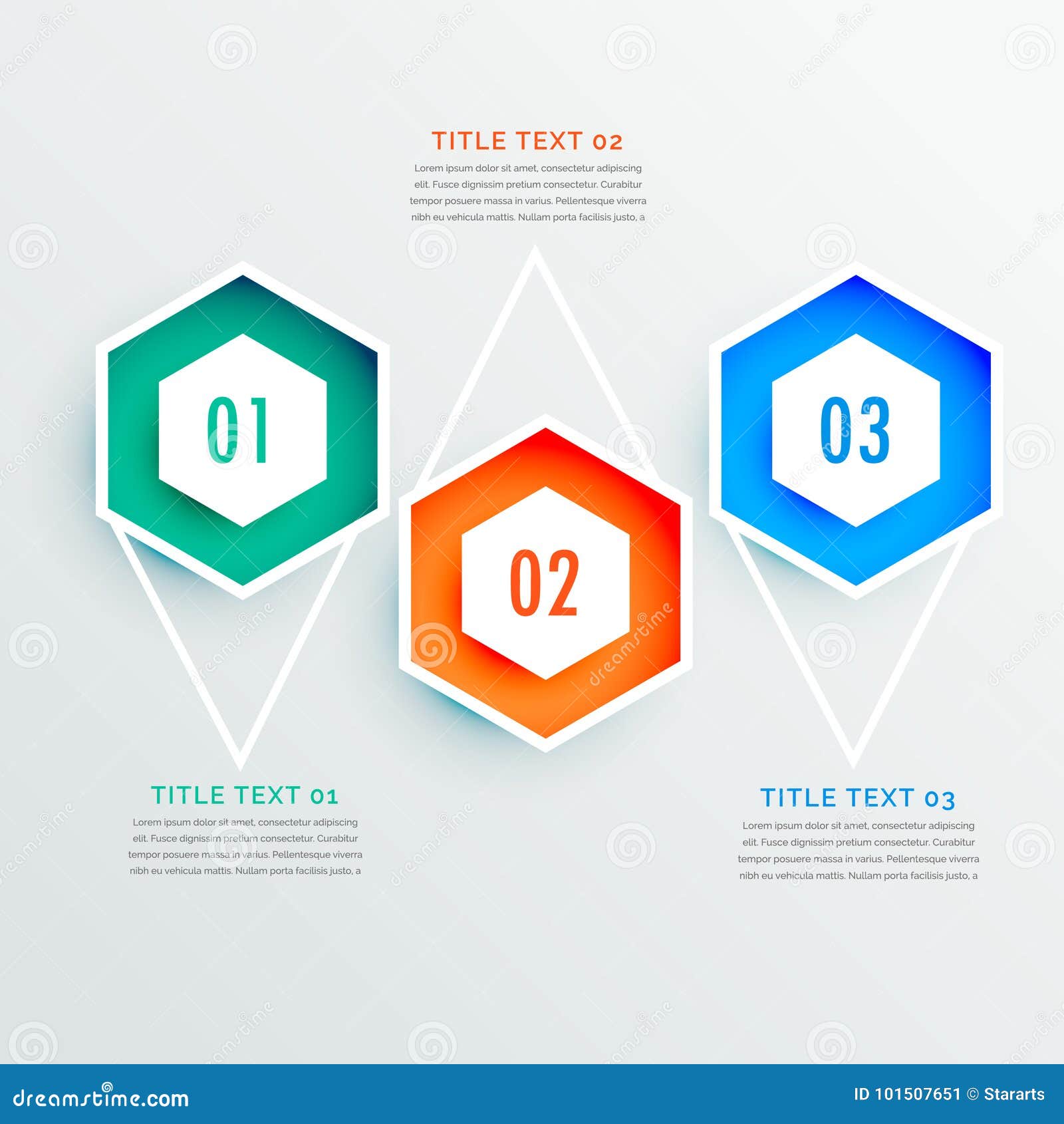 TITLE TEXT 02

Lorem ipsum dolor sit amet, consectetur adipiscing elit. Fusce dignissim pretium consectetur. Curabitur tempor posuere massa in varius. Pellentesque viverra nibh eu vehicula mattis. Nullam porta facilisis justo, a

01

02

03

TITLE TEXT 01

Lorem ipsum dolor sit amet, consectetur adipiscing elit. Fusce dignissim pretium consectetur. Curabitur tempor posuere massa in varius. Pellentesque viverra nibh eu vehicula mattis. Nullam porta facilisis justo, a

TITLE TEXT 03

Lorem ipsum dolor sit amet, consectetur adipiscing elit. Fusce dignissim pretium consectetur. Curabitur tempor posuere massa in varius. Pellentesque viverra nibh eu vehicula mattis. Nullam porta facilisis justo, a

dreamstime.com

ID 101507651 © Stararts