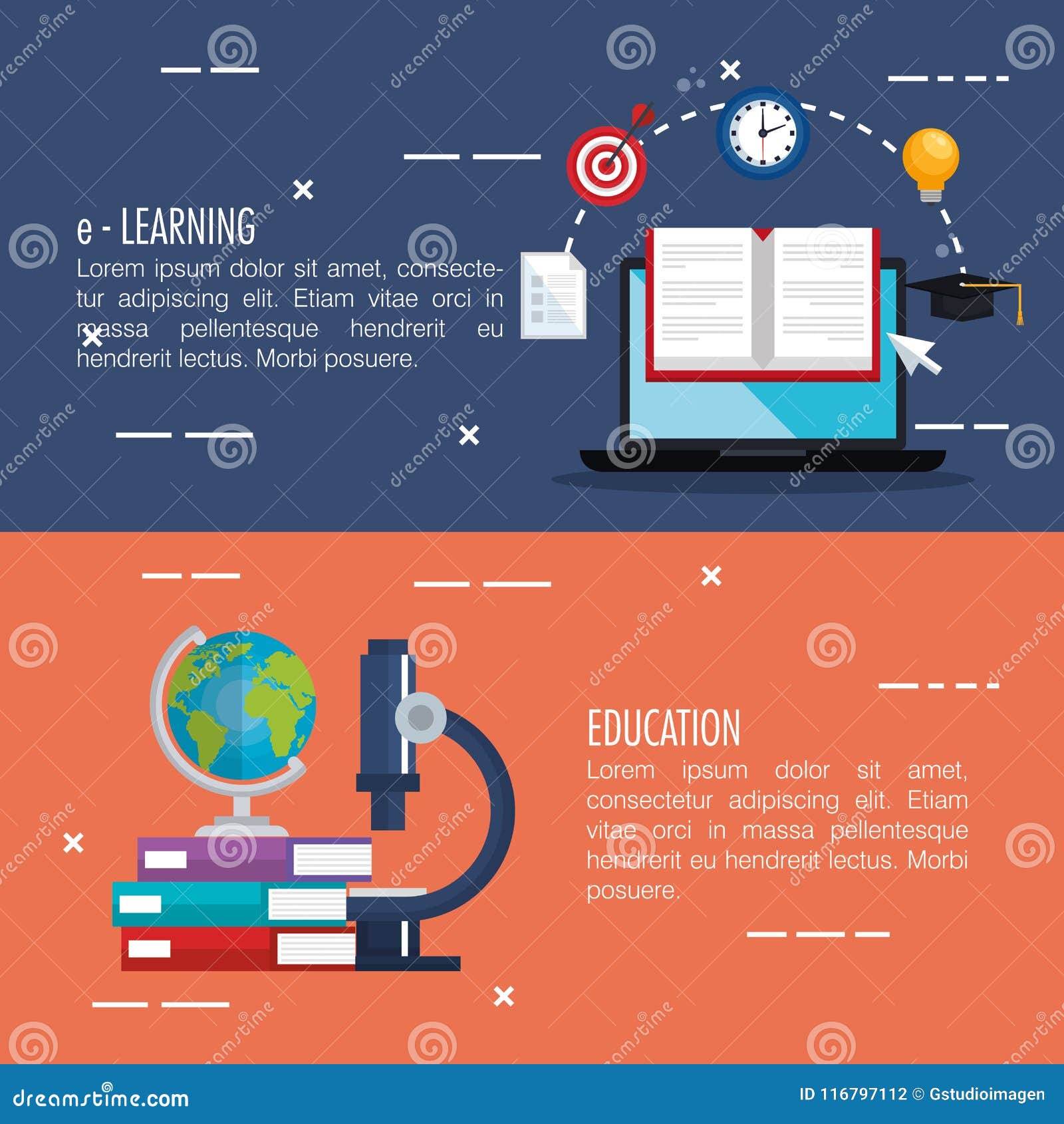 e - LEARNING

Lorem ipsum dolor sit amet, consectetur adipiscing elit. Etiam vitae orci in massa pellentesque hendrerit eu hendrerit lectus. Morbi posuere.

EDUCATION

Lorem ipsum dolor sit amet, consectetur adipiscing elit. Etiam vitae orci in massa pellentesque hendrerit eu hendrerit lectus. Morbi posuere.

dreamstime.com

ID 116797112 © Gstudioimagen