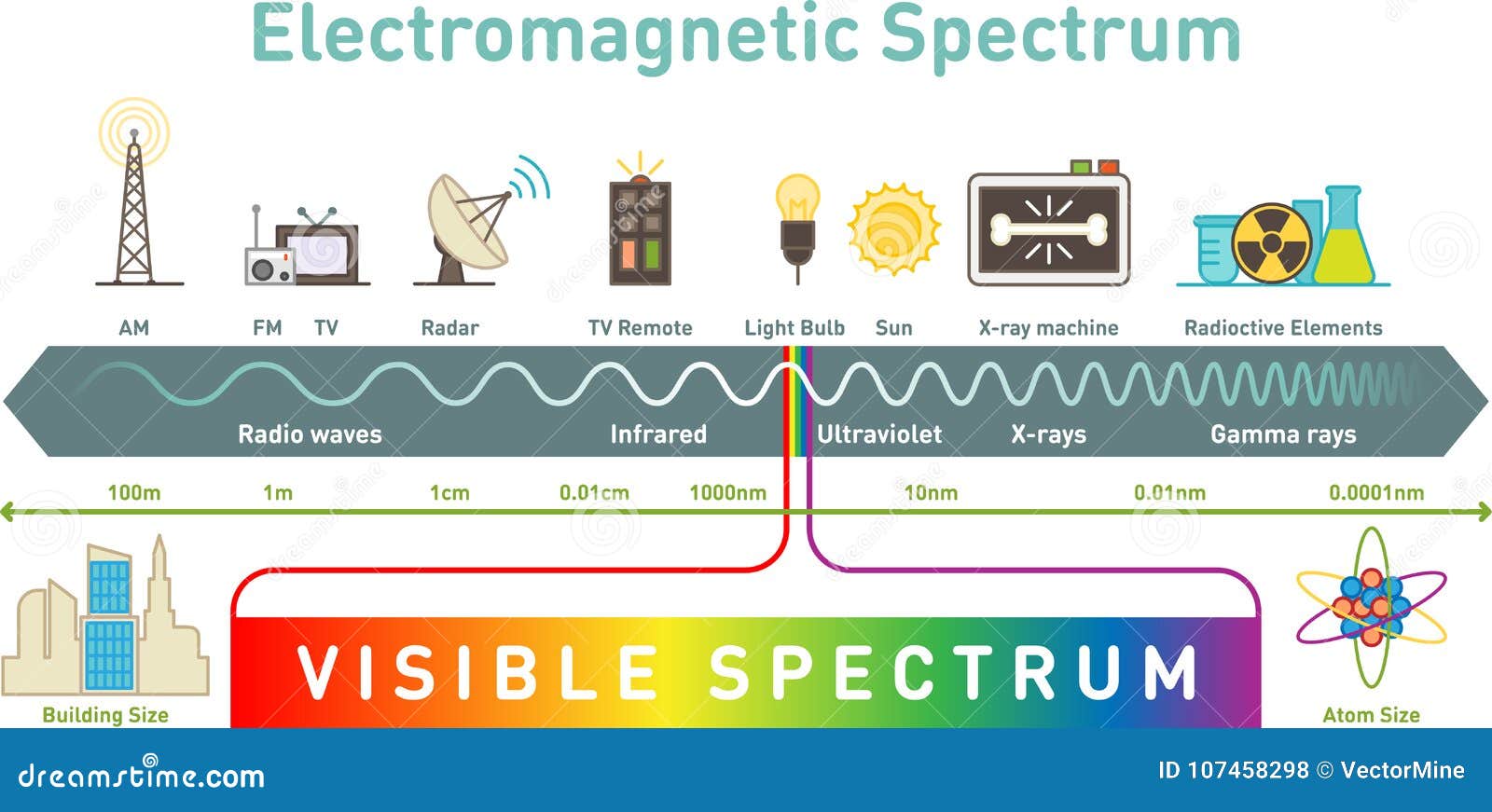 Electromagnetic Spectrum

AM FM TV Radar TV Remote Light Bulb Sun X-ray machine Radioctive Elements

Radio waves Infrared Ultraviolet X-rays Gamma rays

100m 1m 1cm 0.01cm 1000nm 10nm 0.01nm 0.0001nm

Building Size

VISIBLE SPECTRUM

Atom Size

dreamstime.com

ID 107458298 © VectorMine