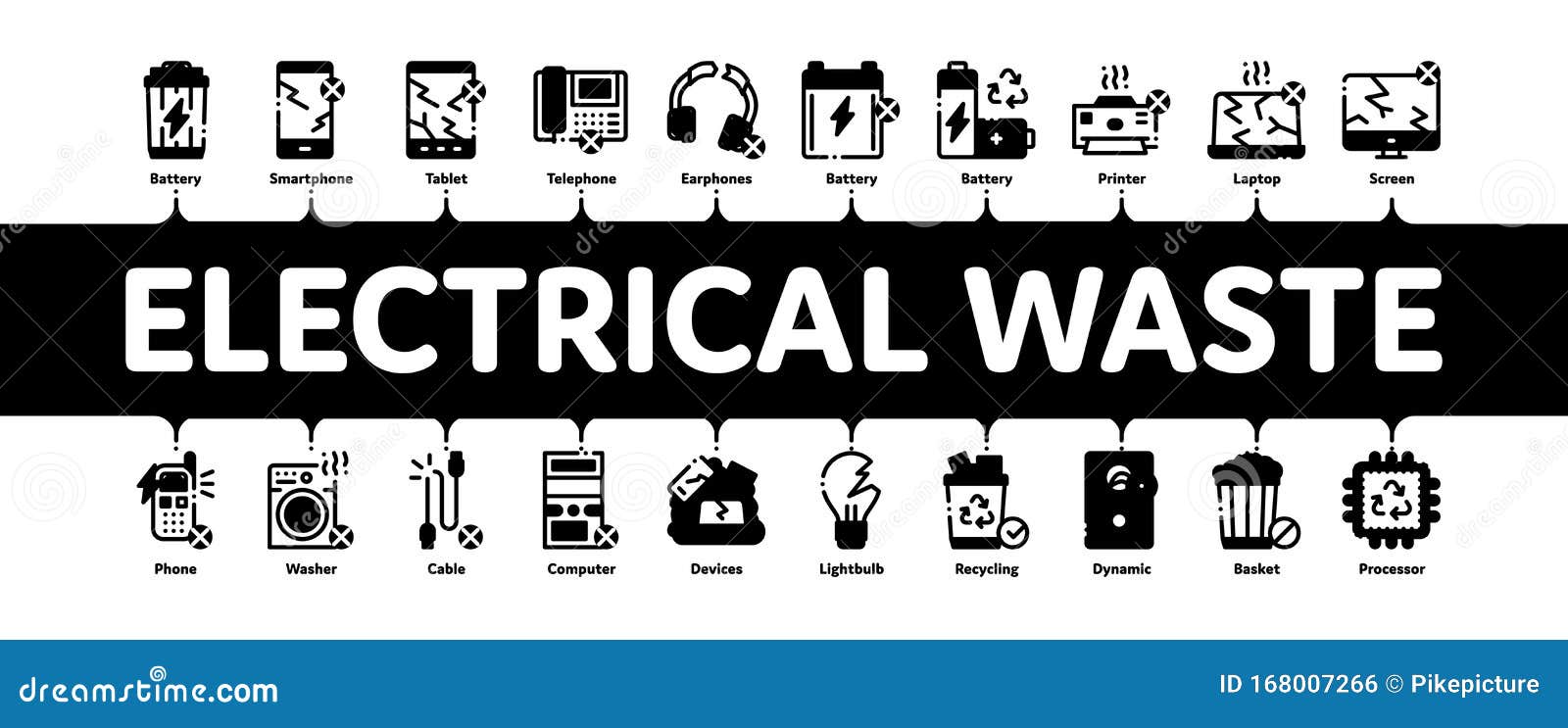 Battery Smartphone Tablet Telephone Earphones Battery Battery Printer Laptop Screen

ELECTRICAL WASTE

Phone Washer Cable Computer Devices Lightbulb Recycling Dynamic Basket Processor

dreamstime.com

ID 168007266 © Pikepicture