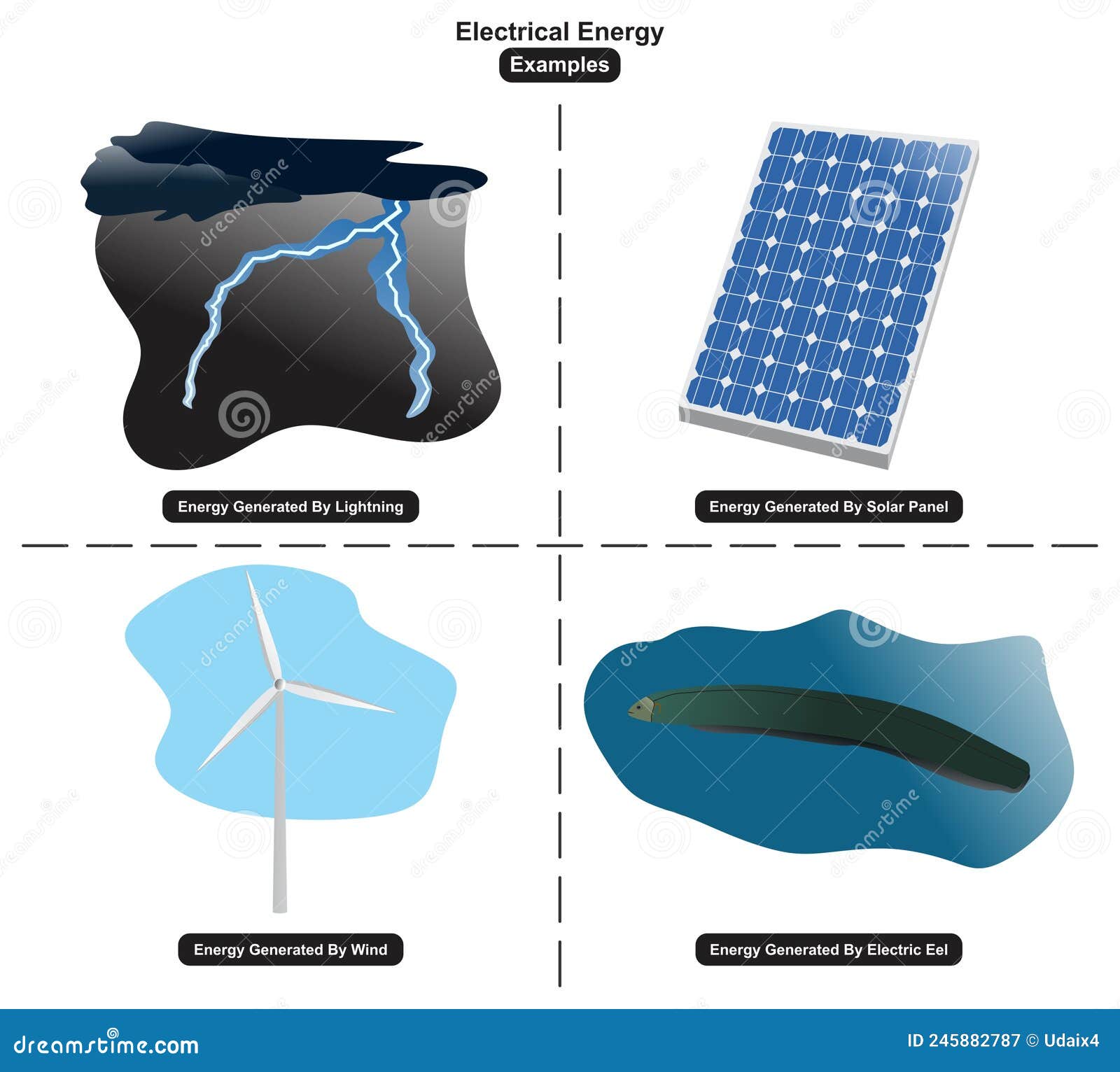 Electrical Energy

Examples

Energy Generated By Lightning

Energy Generated By Solar Panel

Energy Generated By Wind

Energy Generated By Electric Eel

dreamstime.com

ID 245882787 © Udaix4