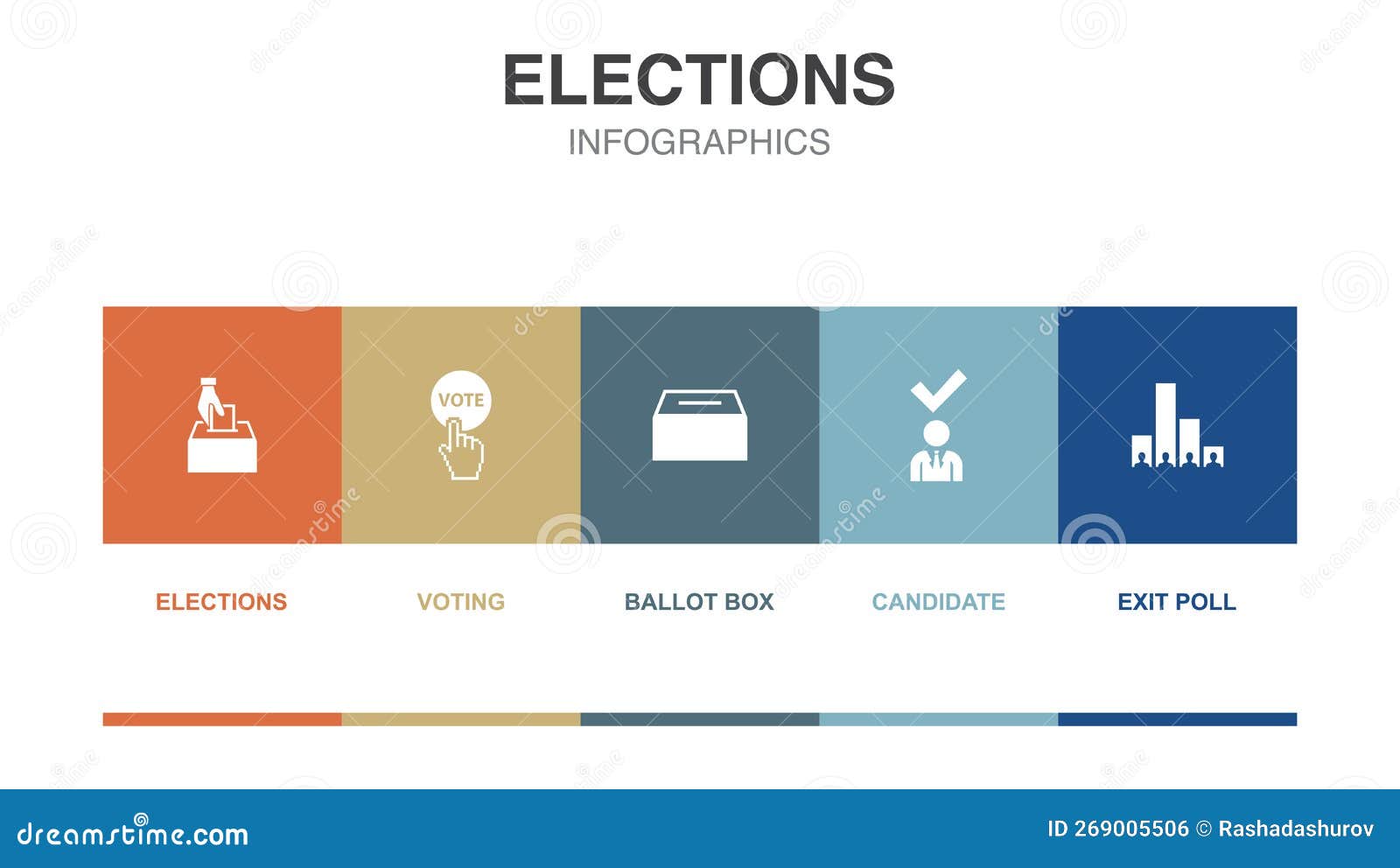 ELECTIONS
INFOGRAPHICS

VOTE

ELECTIONS

VOTING

BALLOT BOX

CANDIDATE

EXIT POLL

dreamstime.com

ID 269005506 © Rashadashurov