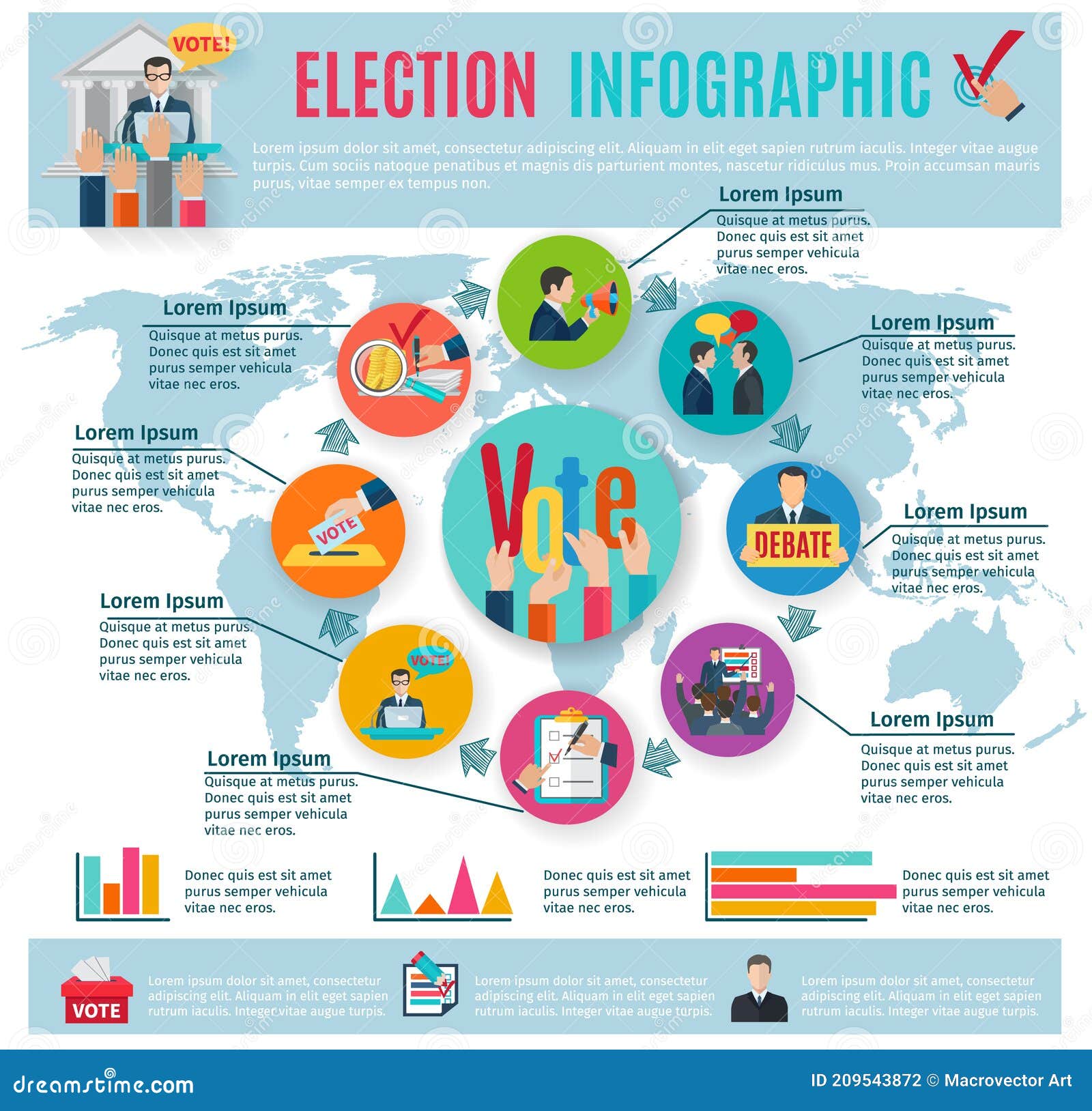 VOTE!

ELECTION INFOGRAPHIC

Lorem ipsum dolor sit amet, consectetur adipiscing elit. Aliquam in elit eget sapien rutrum iaculis. Integer vitae augue turpis. Cum sociis natoque penatibus et magnis dis parturient montes, nascetur ridiculus mus. Proin accumsan mauris purus, vitae semper ex tempus non.

Lorem Ipsum
Quisque at metus purus. Donec quis est sit amet purus semper vehicula vitae nec eros.

Lorem Ipsum
Quisque at metus purus. Donec quis est sit amet purus semper vehicula vitae nec eros.

Lorem Ipsum
Quisque at metus purus. Donec quis est sit amet purus semper vehicula vitae nec eros.

Lorem Ipsum
Quisque at metus purus. Donec quis est sit amet purus semper vehicula vitae nec eros.

VOTE

Vote

DEBATE

Lorem Ipsum
Quisque at metus purus. Donec quis est sit amet purus semper vehicula vitae nec eros.

Lorem Ipsum
Quisque at metus purus. Donec quis est sit amet purus semper vehicula vitae nec eros.

VOTE!

Lorem Ipsum
Quisque at metus purus. Donec quis est sit amet purus semper vehicula vitae nec eros.

Lorem Ipsum
Quisque at metus purus. Donec quis est sit amet purus semper vehicula vitae nec eros.

Donec quis est sit amet purus semper vehicula vitae nec eros.

Donec quis est sit amet purus semper vehicula vitae nec eros.

Donec quis est sit amet purus semper vehicula vitae nec eros.

VOTE

Lorem ipsum dolor sit amet, consectetur adipiscing elit. Aliquam in elit eget sapien rutrum iaculis. Integer vitae augue turpis.

Lorem ipsum dolor sit amet, consectetur adipiscing elit. Aliquam in elit eget sapien rutrum iaculis. Integer vitae augue turpis.

Lorem ipsum dolor sit amet, consectetur adipiscing elit. Aliquam in elit eget sapien rutrum iaculis. Integer vitae augue turpis.

dreamstime.com

ID 209543872 © Macrovector Art