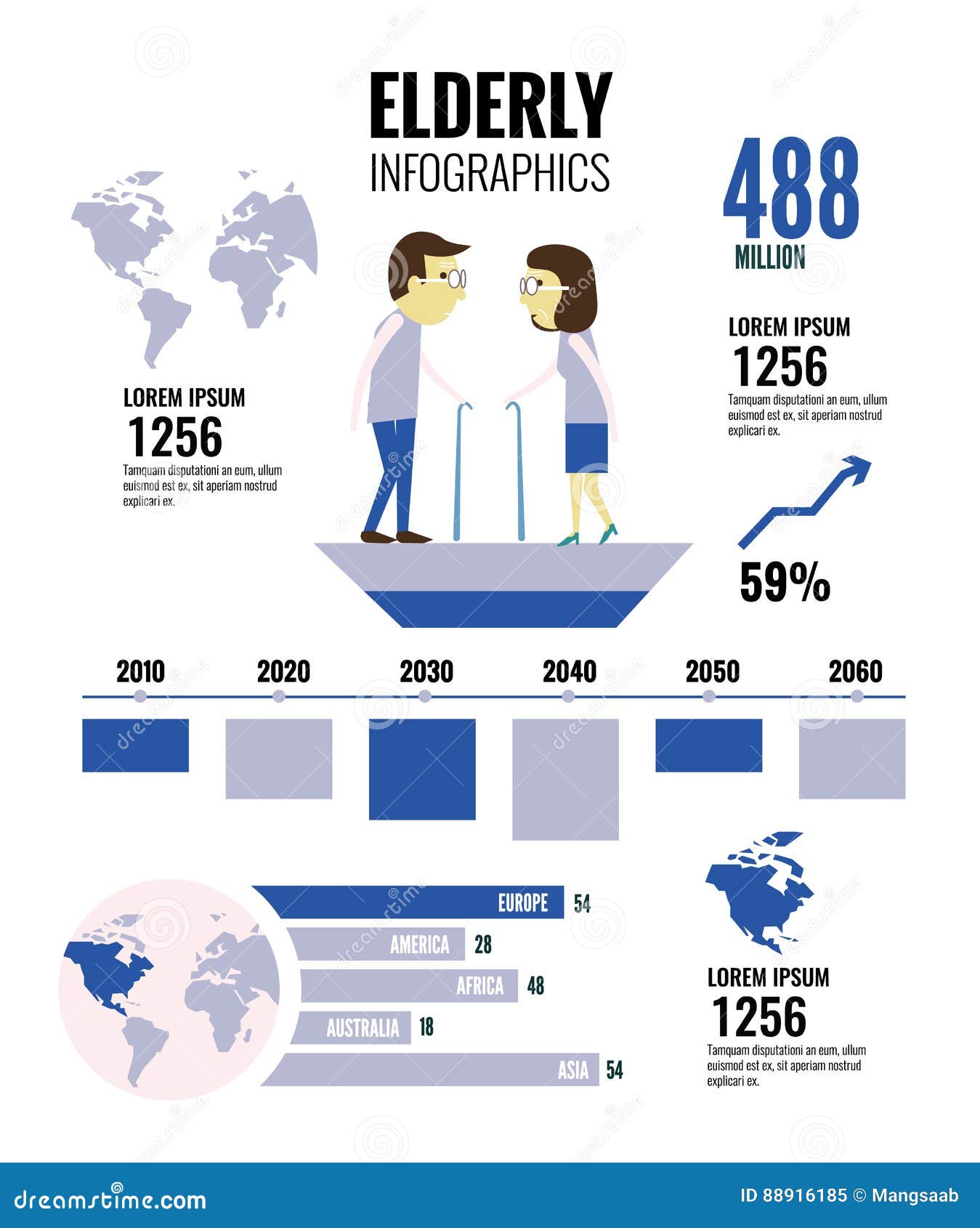 ELDERLY
INFOGRAPHICS

488
MILLION

LOREM IPSUM
1256
Tamquam disputationi an eum, ullum euismod est ex, sit aperiam nostrud explicari ex.

LOREM IPSUM
1256
Tamquam disputationi an eum, ullum euismod est ex, sit aperiam nostrud explicari ex.

59%

2010 2020 2030 2040 2050 2060

EUROPE 54
AMERICA 28
AFRICA 48
AUSTRALIA 18
ASIA 54

LOREM IPSUM
1256
Tamquam disputationi an eum, ullum euismod est ex, sit aperiam nostrud explicari ex.

dreamstime.com
ID 88916185 © Mangsaab