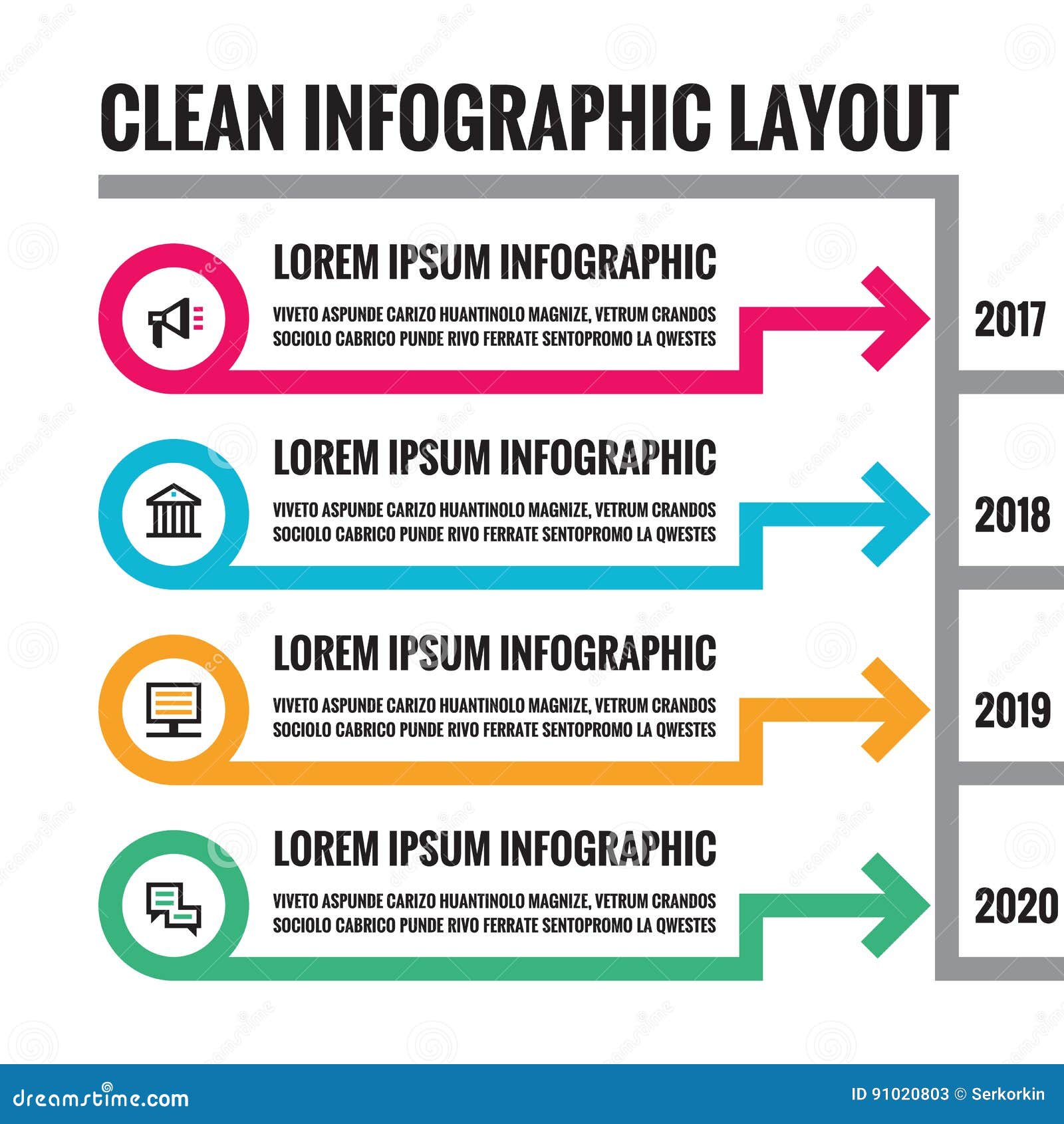 CLEAN INFOGRAPHIC LAYOUT

LOREM IPSUM INFOGRAPHIC

VIVETO ASPUNDE CARIZO HUANTINOLO MAGNIZE, VETRUM CRANDOS SOCIOLO CABRICO PUNDE RIVO FERRATE SENTOPROMO LA QWESTES

2017

LOREM IPSUM INFOGRAPHIC

VIVETO ASPUNDE CARIZO HUANTINOLO MAGNIZE, VETRUM CRANDOS SOCIOLO CABRICO PUNDE RIVO FERRATE SENTOPROMO LA QWESTES

2018

LOREM IPSUM INFOGRAPHIC

VIVETO ASPUNDE CARIZO HUANTINOLO MAGNIZE, VETRUM CRANDOS SOCIOLO CABRICO PUNDE RIVO FERRATE SENTOPROMO LA QWESTES

2019

LOREM IPSUM INFOGRAPHIC

VIVETO ASPUNDE CARIZO HUANTINOLO MAGNIZE, VETRUM CRANDOS SOCIOLO CABRICO PUNDE RIVO FERRATE SENTOPROMO LA QWESTES

2020

dreamstime.com

ID 91020803 © Serkorkin