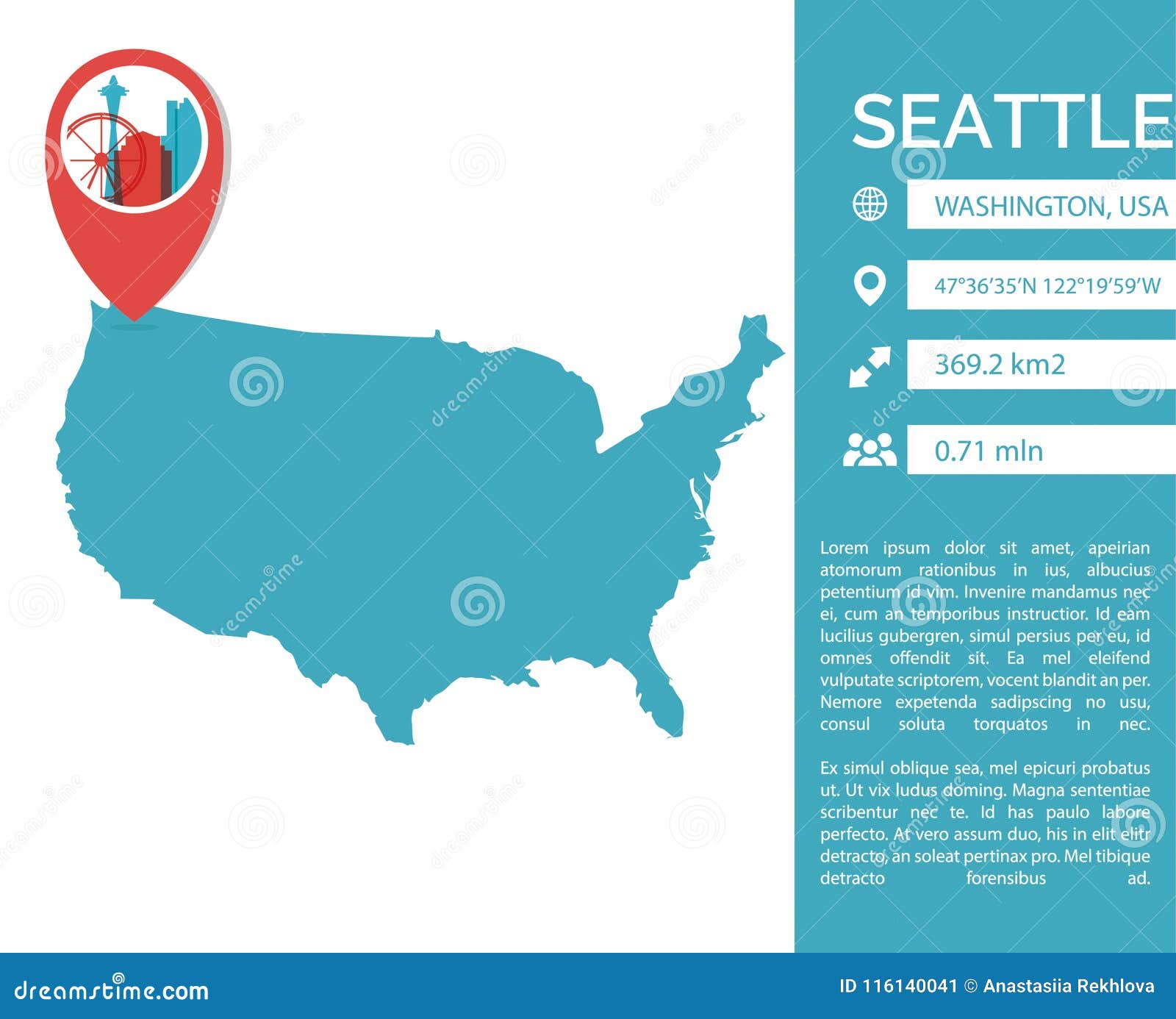 SEATTLE

WASHINGTON, USA

47°36'35'N 122°19'59'W

369.2 km2

0.71 mln

Lorem ipsum dolor sit amet, apeirian atomorum rationibus in ius, albucius petentium id vim. Invenire mandamus nec ei, cum an temporibus instructior. Id eam lucilius gubergren, simul persius per eu, id omnes offendit sit. Ea mel eleifend vulputate scriptorem, vocent blandit an per. Nemore expetenda sadipscing no usu, consul soluta torquatos in nec.

Ex simul oblique sea, mel epicuri probatus ut. Ut vix ludus doming. Magna sententiae scribentur nec te. Id has paulo labore perfecto. At vero assum duo, his in elit elitr detracto, an soleat pertinax pro. Mel tibique detracto forensibus ad.

dreamstime.com

ID 116140041 © Anastasiia Rekhlova