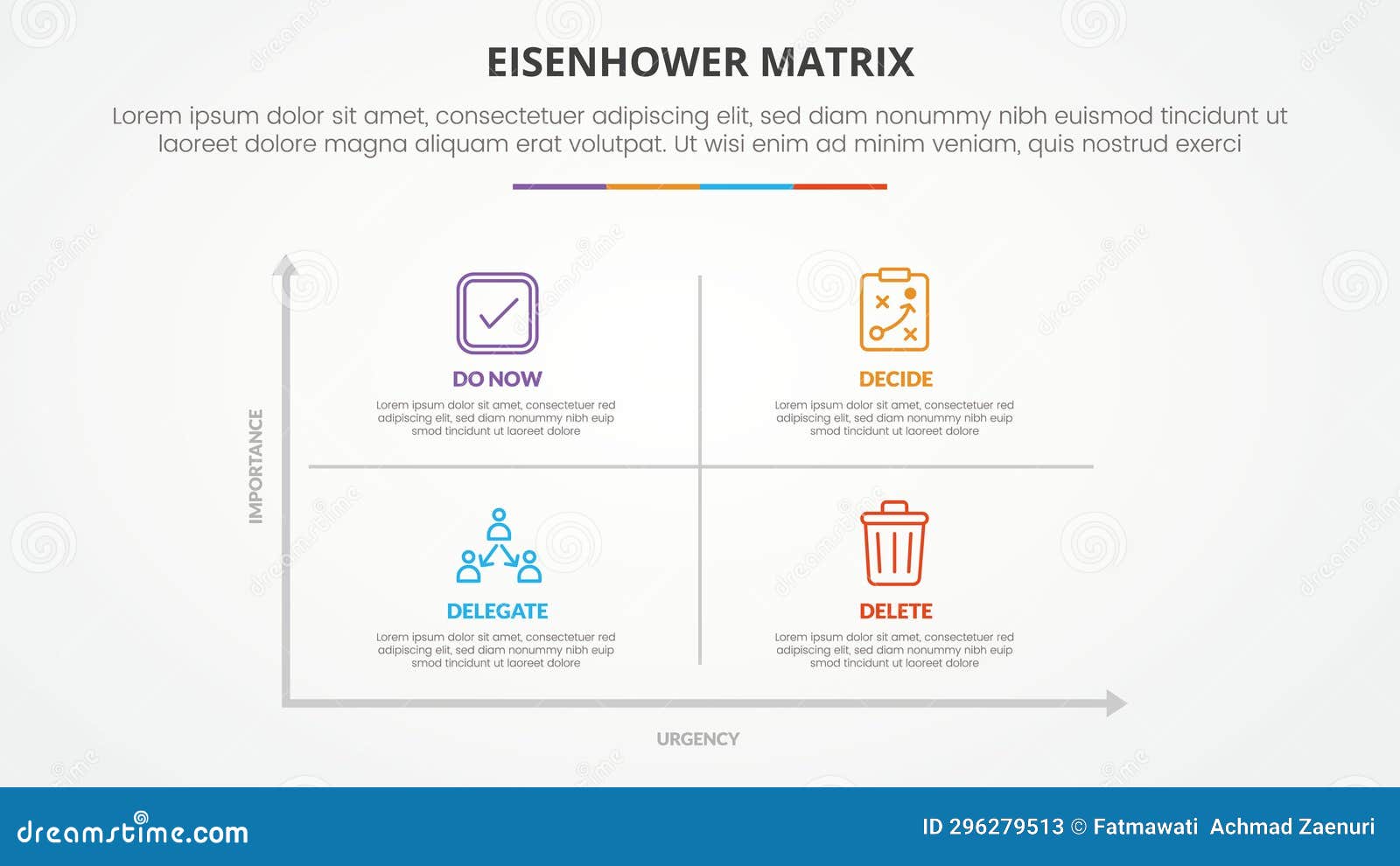 EISENHOWER MATRIX

Lorem ipsum dolor sit amet, consectetuer adipiscing elit, sed diam nonummy nibh euismod tincidunt ut laoreet dolore magna aliquam erat volutpat. Ut wisi enim ad minim veniam, quis nostrud exerci

IMPORTANCE

DO NOW

Lorem ipsum dolor sit amet, consectetuer red adipiscing elit, sed diam nonummy nibh euip smod tincidunt ut laoreet dolore

DECIDE

Lorem ipsum dolor sit amet, consectetuer red adipiscing elit, sed diam nonummy nibh euip smod tincidunt ut laoreet dolore

DELEGATE

Lorem ipsum dolor sit amet, consectetuer red adipiscing elit, sed diam nonummy nibh euip smod tincidunt ut laoreet dolore

DELETE

Lorem ipsum dolor sit amet, consectetuer red adipiscing elit, sed diam nonummy nibh euip smod tincidunt ut laoreet dolore

URGENCY

dreamstime.com

ID 296279513 © Fatmawati Achmad Zaenuri