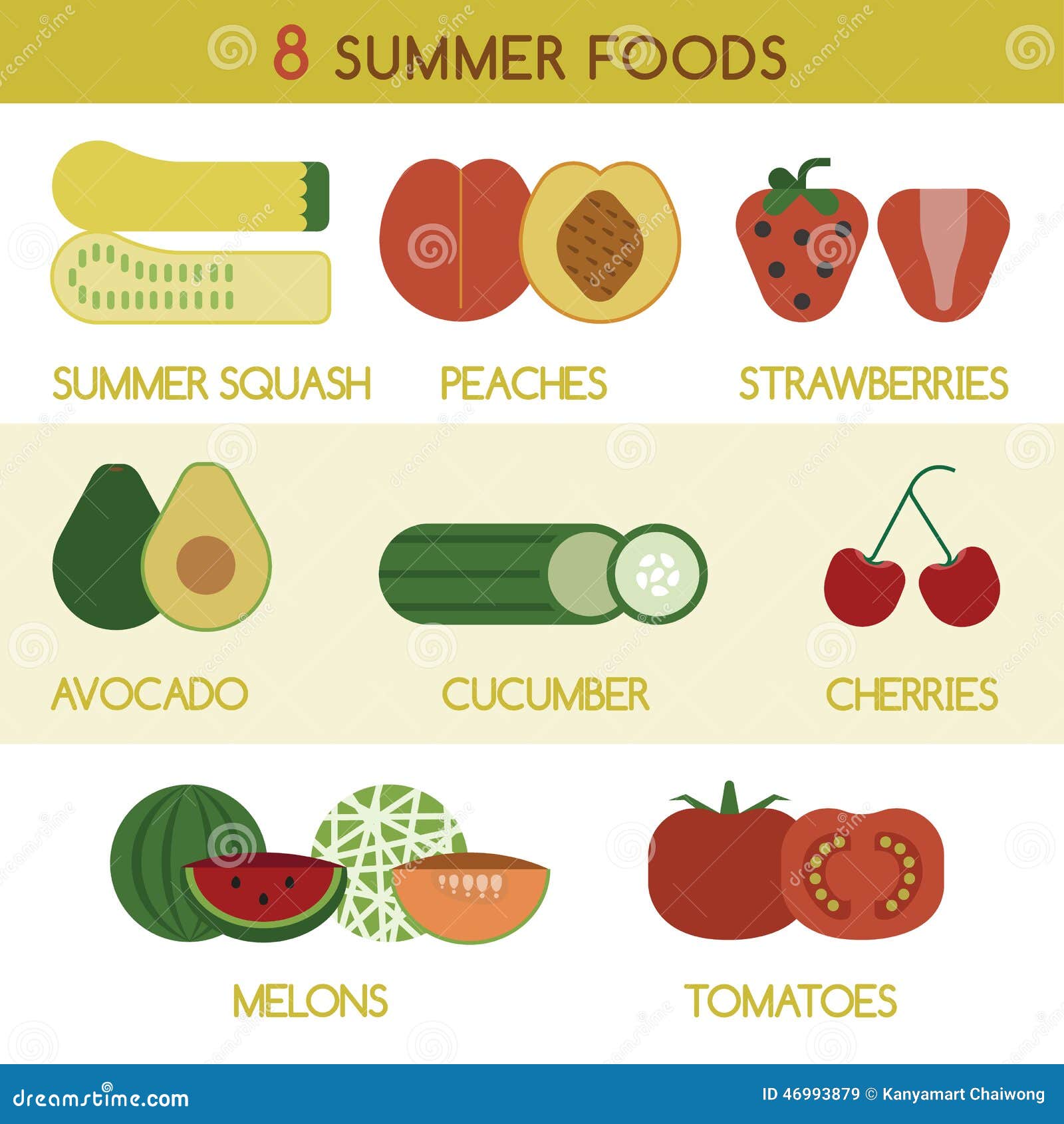 8 SUMMER FOODS

SUMMER SQUASH

PEACHES

STRAWBERRIES

AVOCADO

CUCUMBER

CHERRIES

MELONS

TOMATOES

dreamstime.com

ID 46993879 © Kanyamart Chaiwong