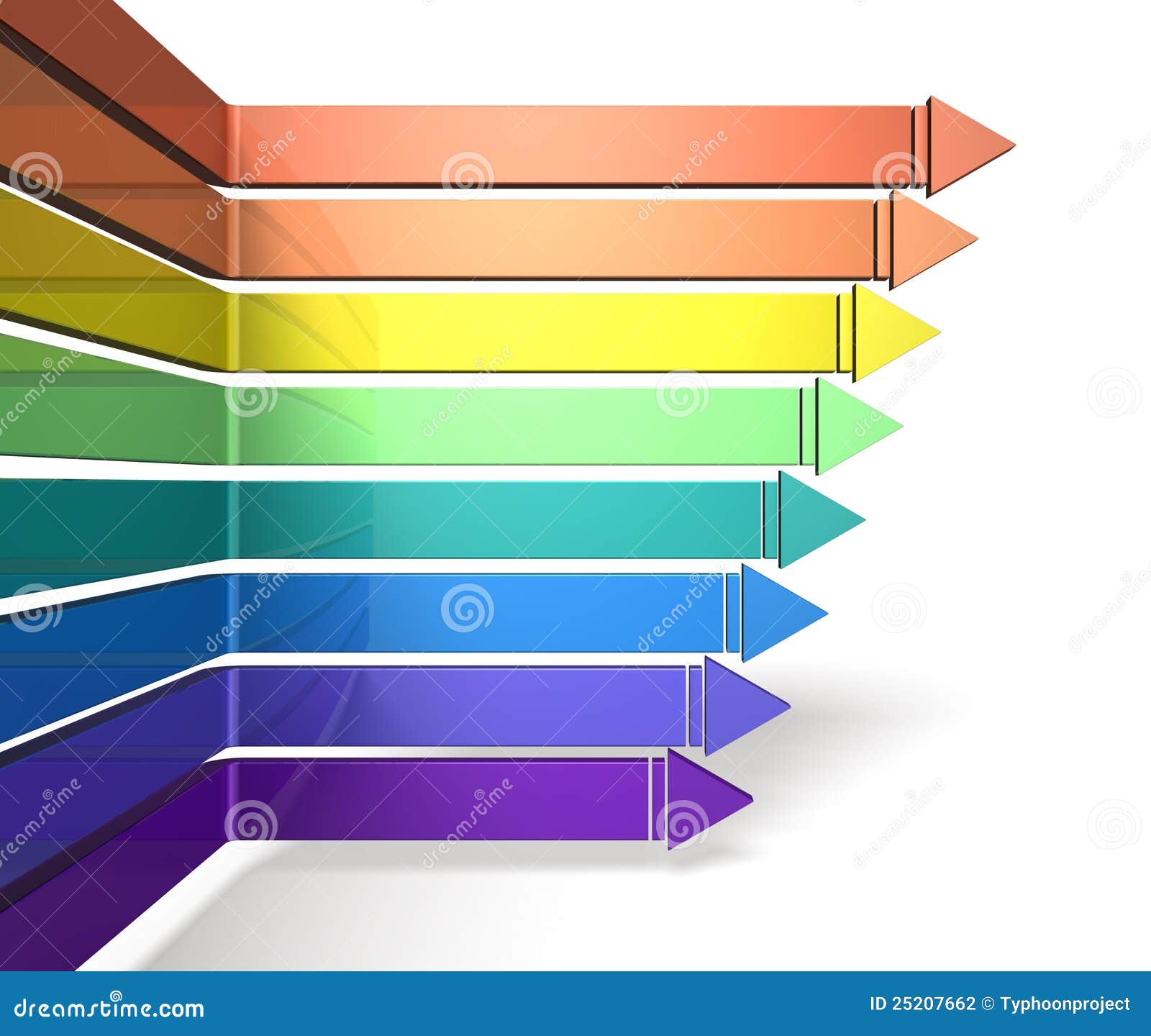 dreamstime

dreamstime.com

ID 25207662 © Typhoonproject