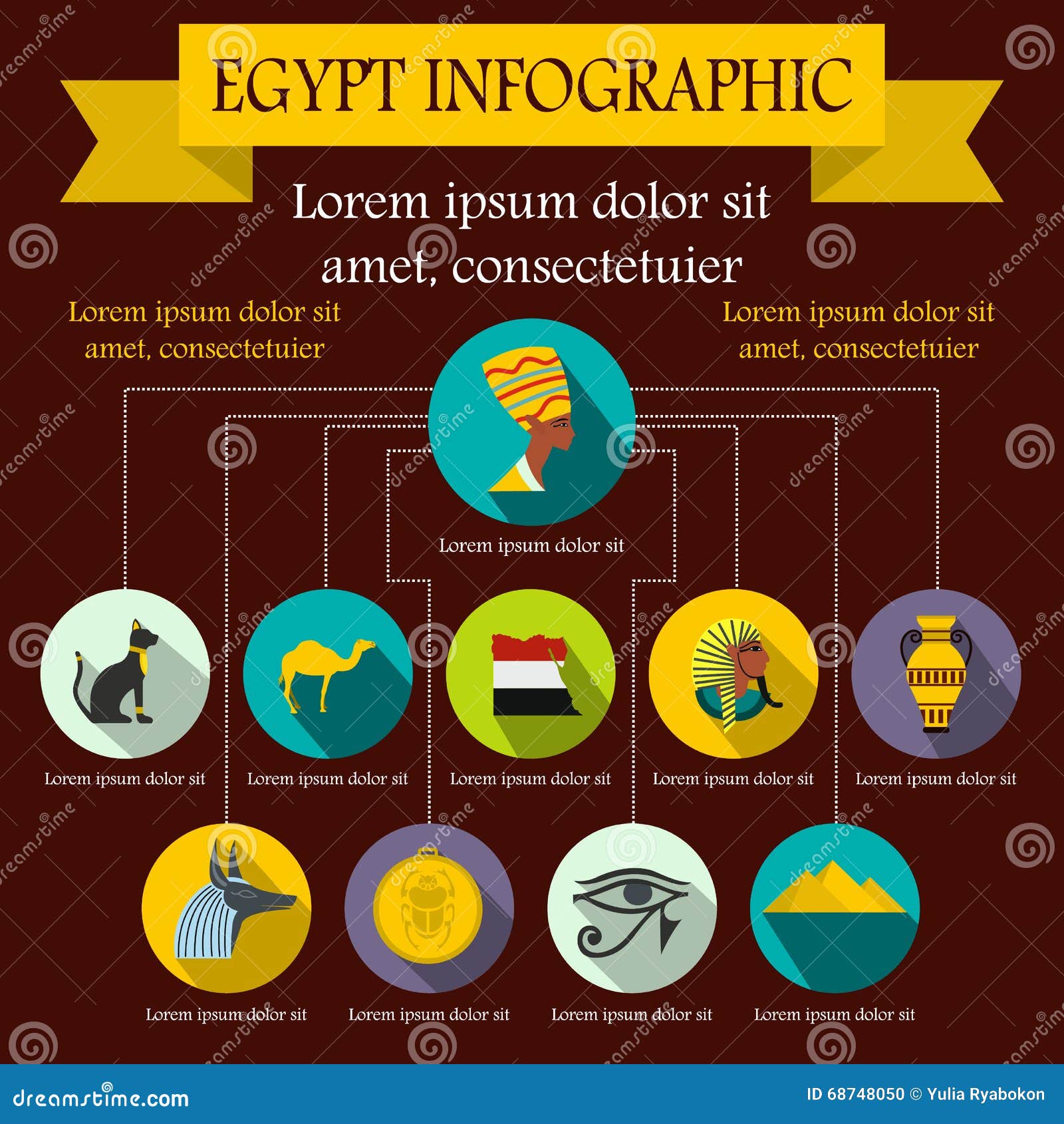 EGYPT INFOGRAPHIC

Lorem ipsum dolor sit amet, consectetuier

Lorem ipsum dolor sit amet, consectetuier

Lorem ipsum dolor sit amet, consectetuier

Lorem ipsum dolor sit

Lorem ipsum dolor sit

Lorem ipsum dolor sit

Lorem ipsum dolor sit

Lorem ipsum dolor sit

Lorem ipsum dolor sit

Lorem ipsum dolor sit

Lorem ipsum dolor sit

Lorem ipsum dolor sit

Lorem ipsum dolor sit

dreamstime.com

ID 68748050 © Yulia Ryabokon