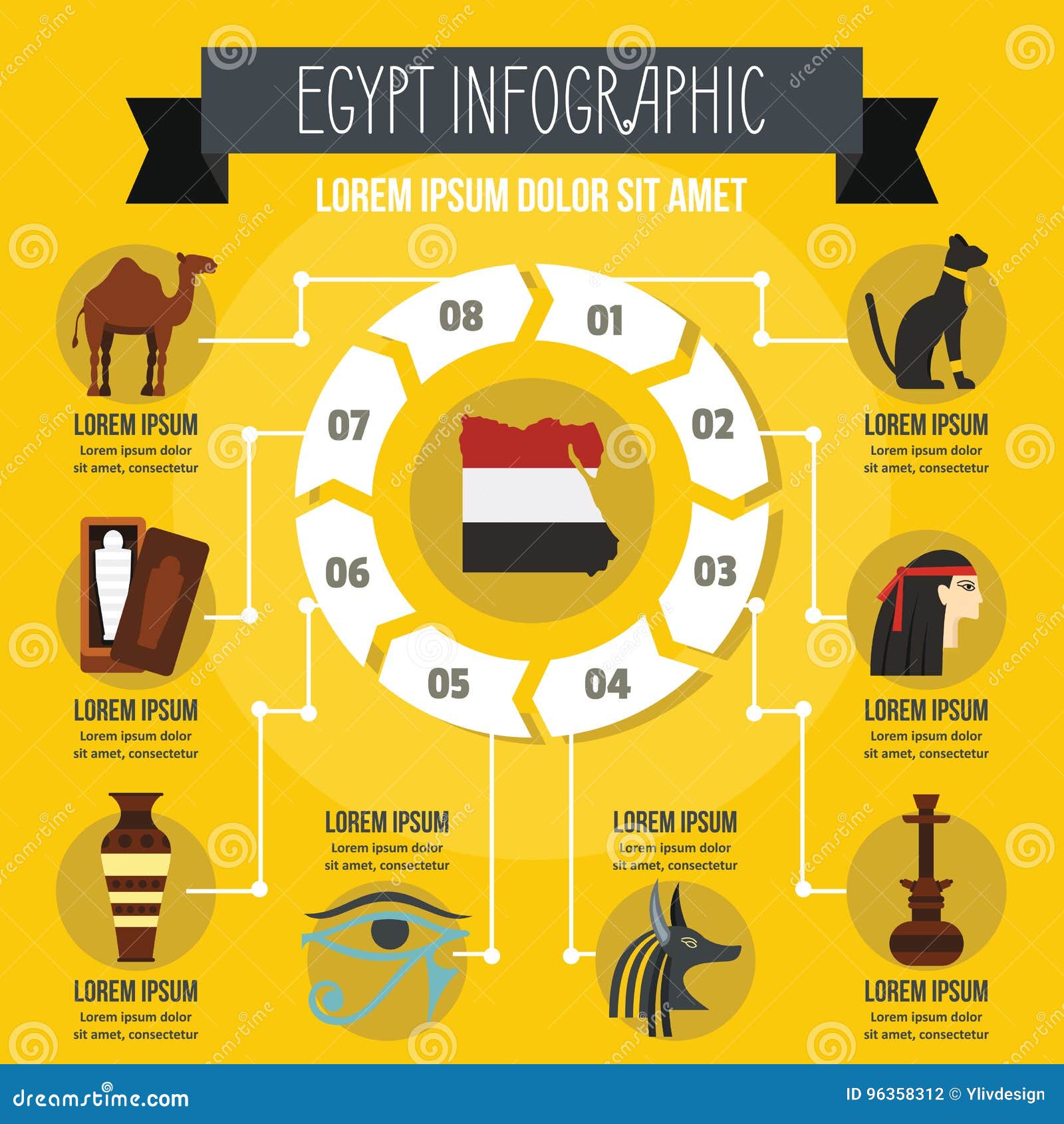 EGYPT INFOGRAPHIC

LOREM IPSUM DOLOR SIT AMET

08

01

07

02

06

03

05

04

LOREM IPSUM
Lorem ipsum dolor sit amet, consectetur

LOREM IPSUM
Lorem ipsum dolor sit amet, consectetur

LOREM IPSUM
Lorem ipsum dolor sit amet, consectetur

LOREM IPSUM
Lorem ipsum dolor sit amet, consectetur

LOREM IPSUM
Lorem ipsum dolor sit amet, consectetur

LOREM IPSUM
Lorem ipsum dolor sit amet, consectetur

LOREM IPSUM
Lorem ipsum dolor sit amet, consectetur

LOREM IPSUM
Lorem ipsum dolor sit amet, consectetur

dreamstime.com

ID 96358312 © Ylivdesign