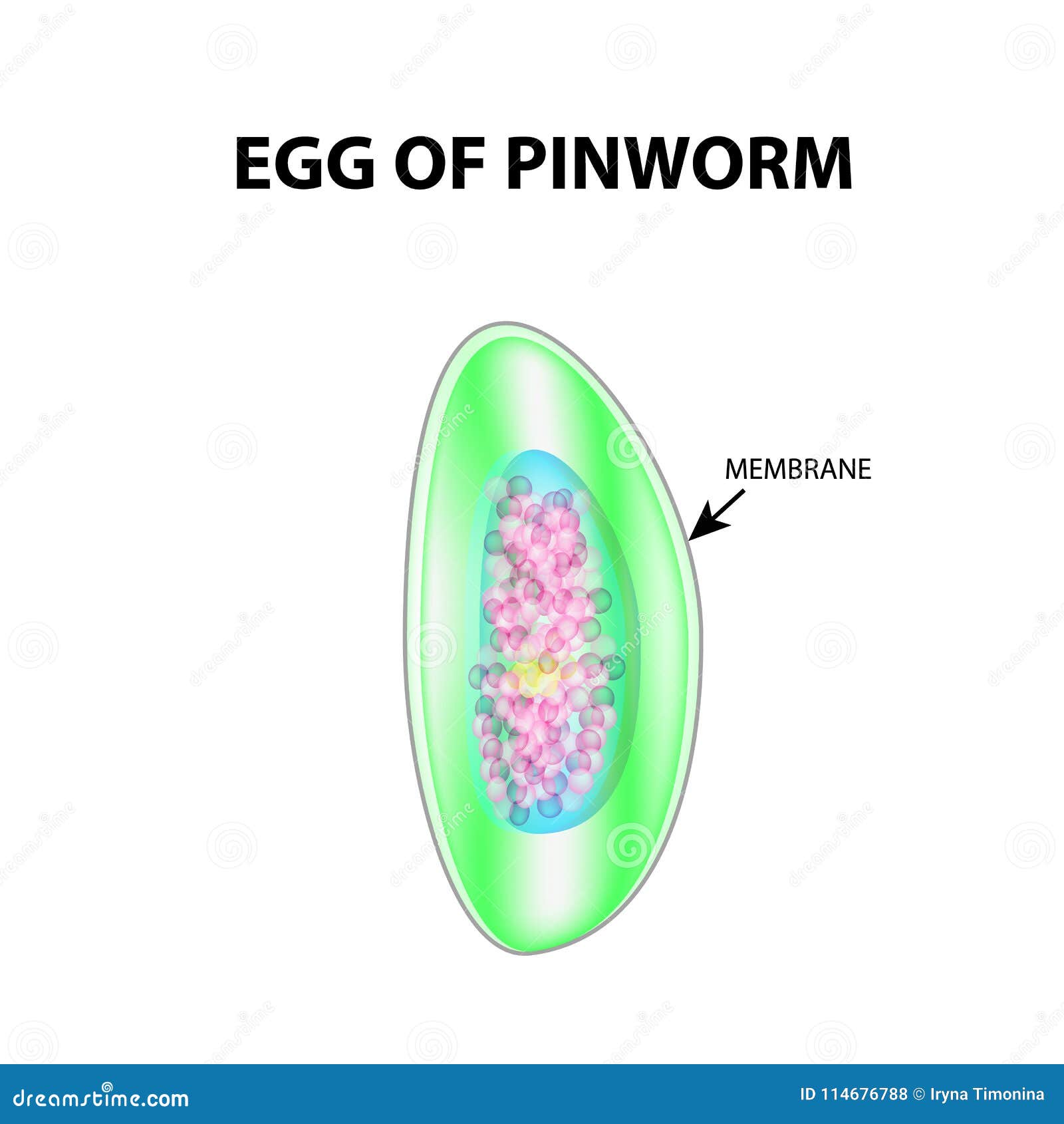 EGG OF PINWORM

MEMBRANE

dreamstime.com

ID 114676788 © Iryna Timonina