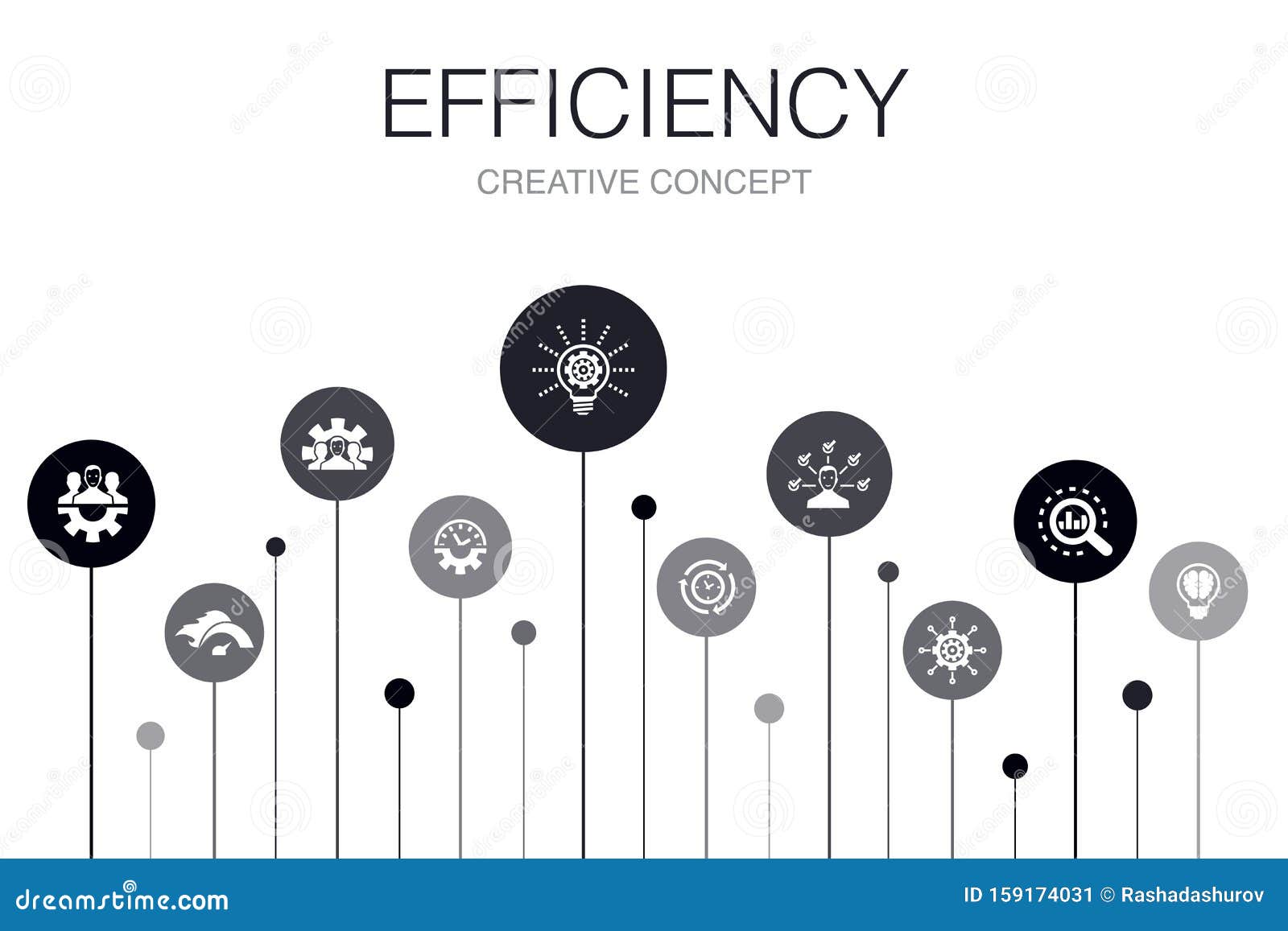 EFFICIENCY

CREATIVE CONCEPT

dreamstime.com

ID 159174031 © Rashadashurov