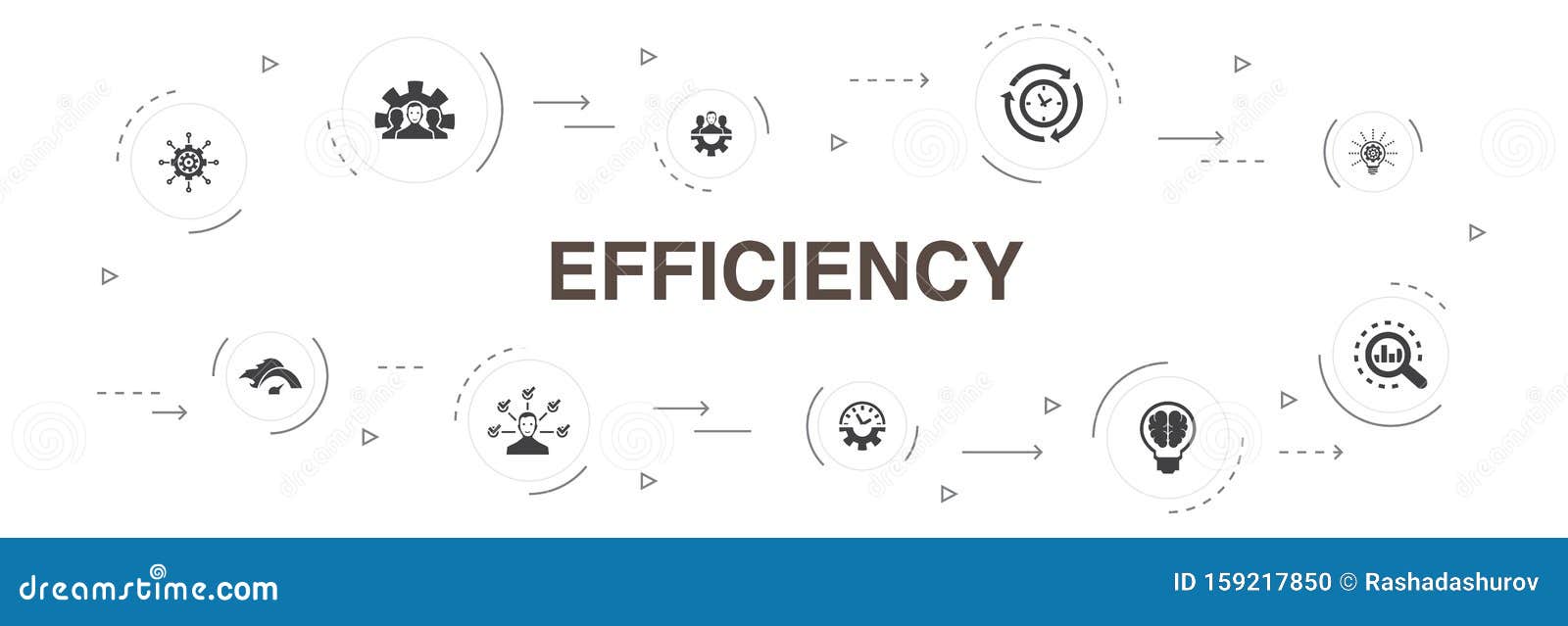 EFFICIENCY

dreamstime.com

ID 159217850 © Rashadashurov