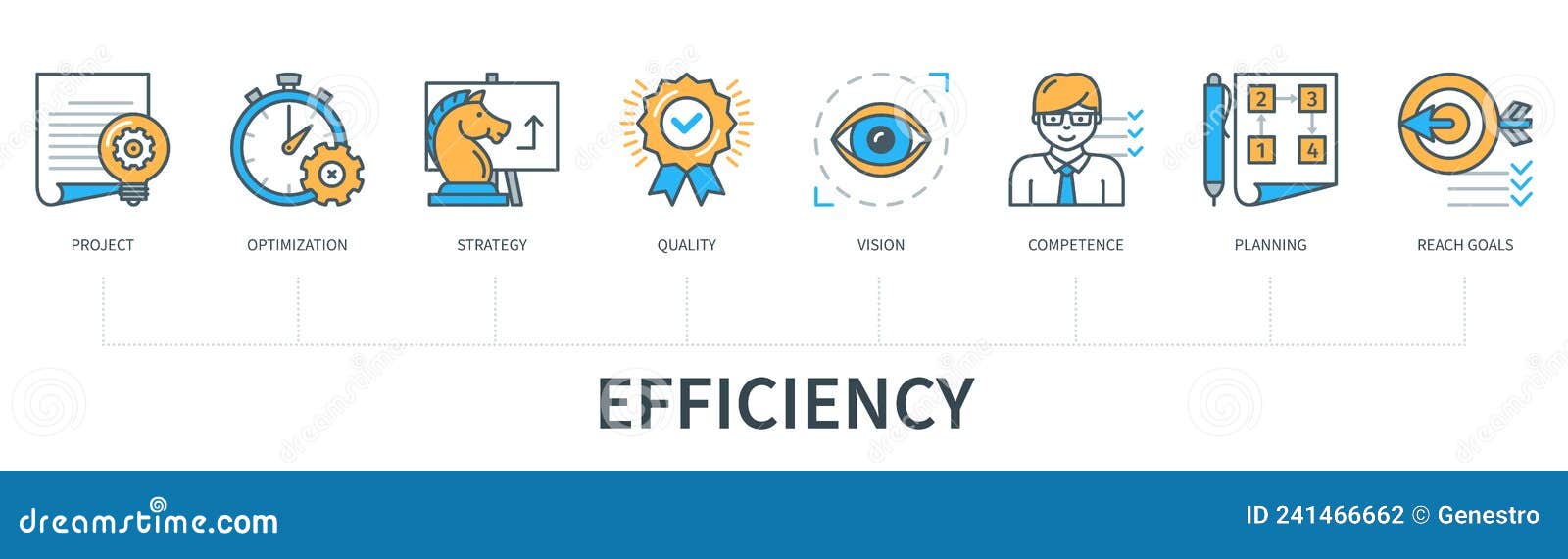 2 3
1 4

PROJECT OPTIMIZATION STRATEGY QUALITY VISION COMPETENCE PLANNING REACH GOALS

EFFICIENCY

dreamstime.com

ID 241466662 © Genestro