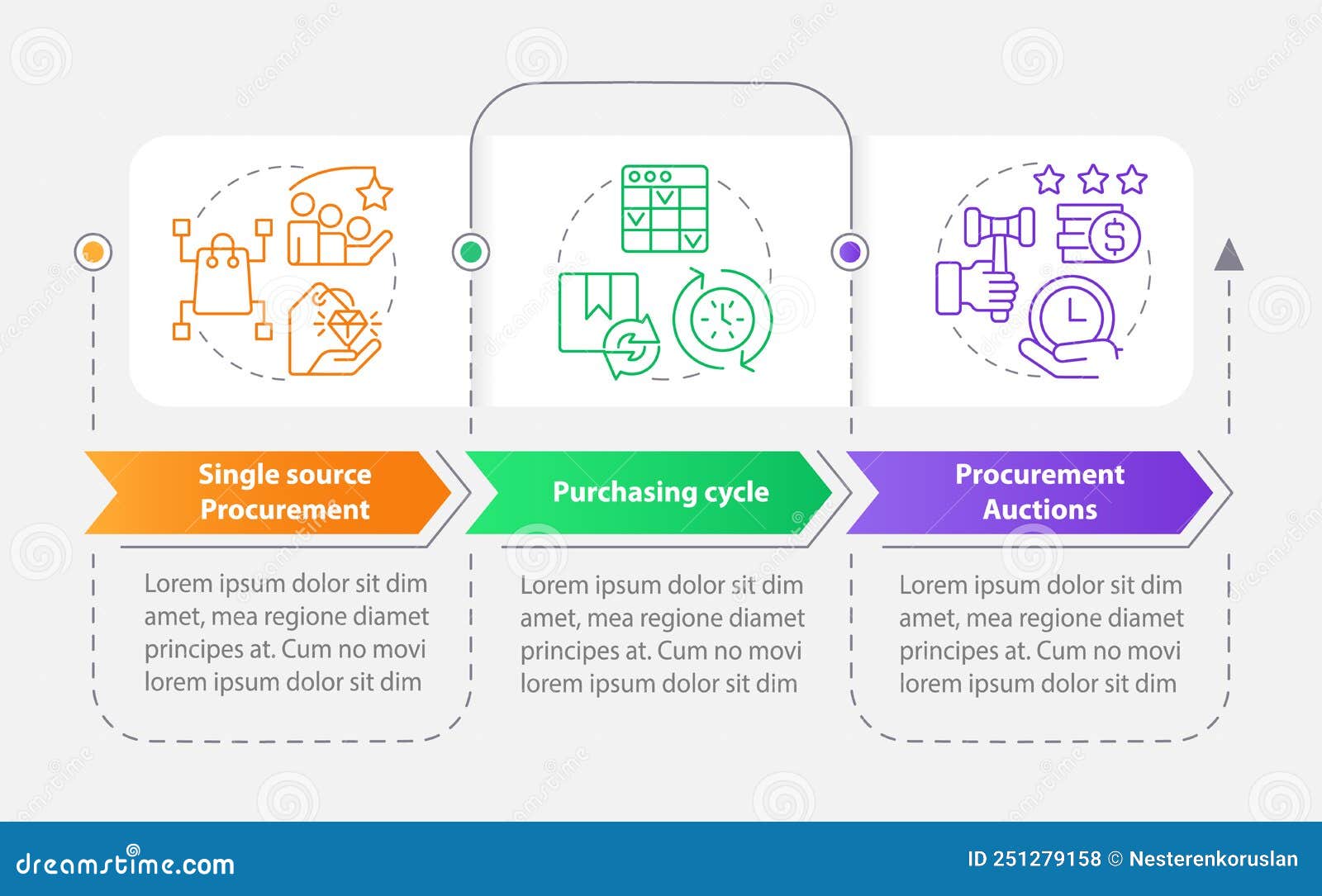 Single source Procurement

Lorem ipsum dolor sit dim amet, mea regione diamet principes at. Cum no movi lorem ipsum dolor sit dim

Purchasing cycle

Lorem ipsum dolor sit dim amet, mea regione diamet principes at. Cum no movi lorem ipsum dolor sit dim

Procurement Auctions

Lorem ipsum dolor sit dim amet, mea regione diamet principes at. Cum no movi lorem ipsum dolor sit dim

dreamstime.com

ID 251279158 © Nesterenkoruslan