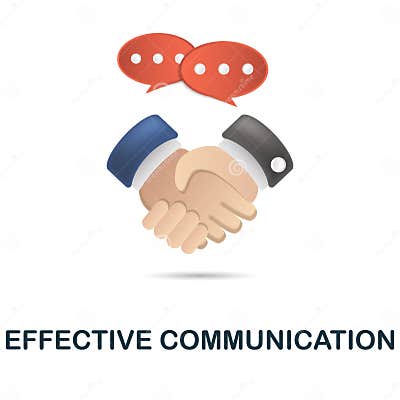 EFFECTIVE COMMUNICATION