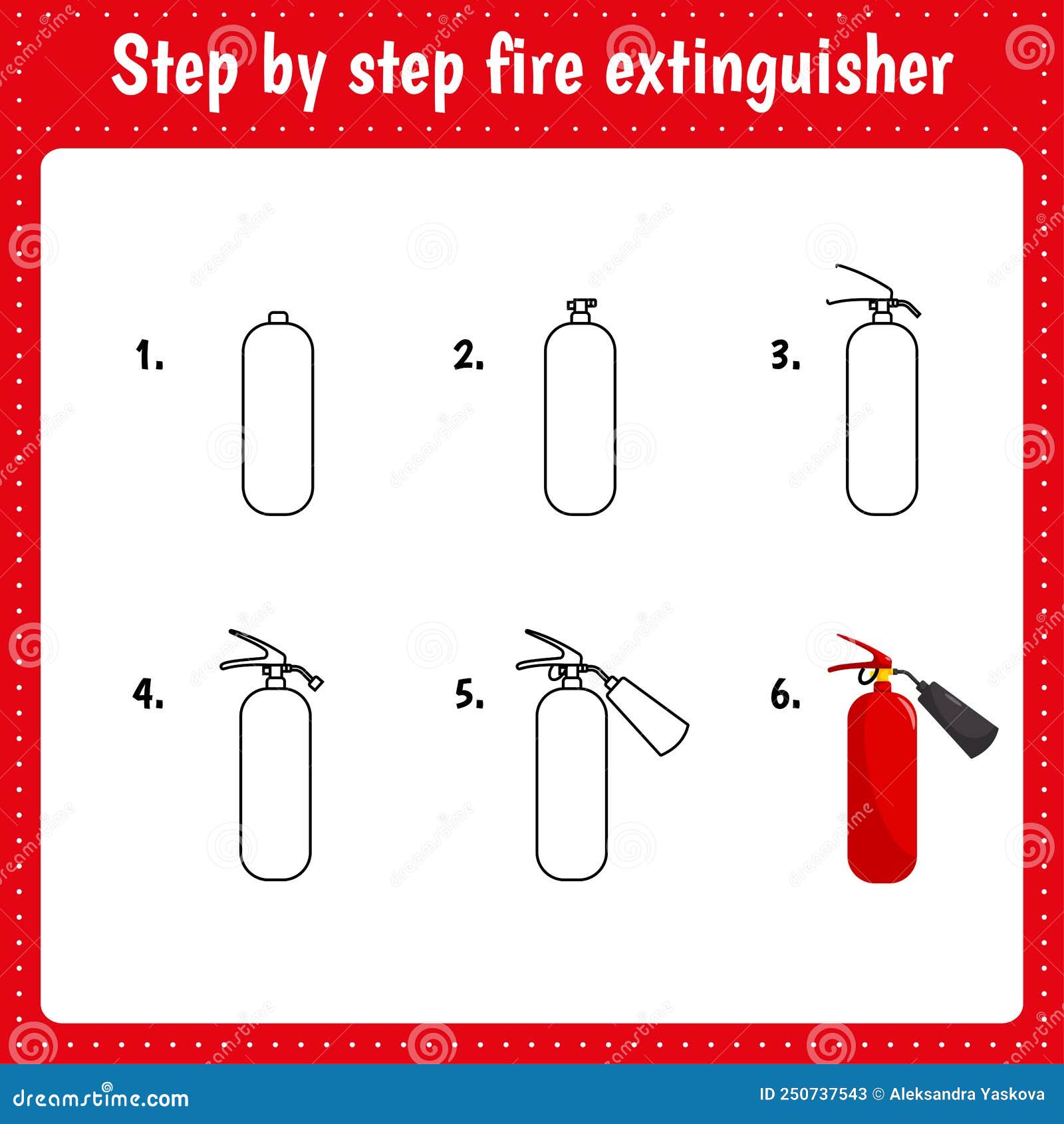 Step by step fire extinguisher

1.

2.

3.

4.

5.

6.

dreamstime.com

ID 250737543 © Aleksandra Yaskova