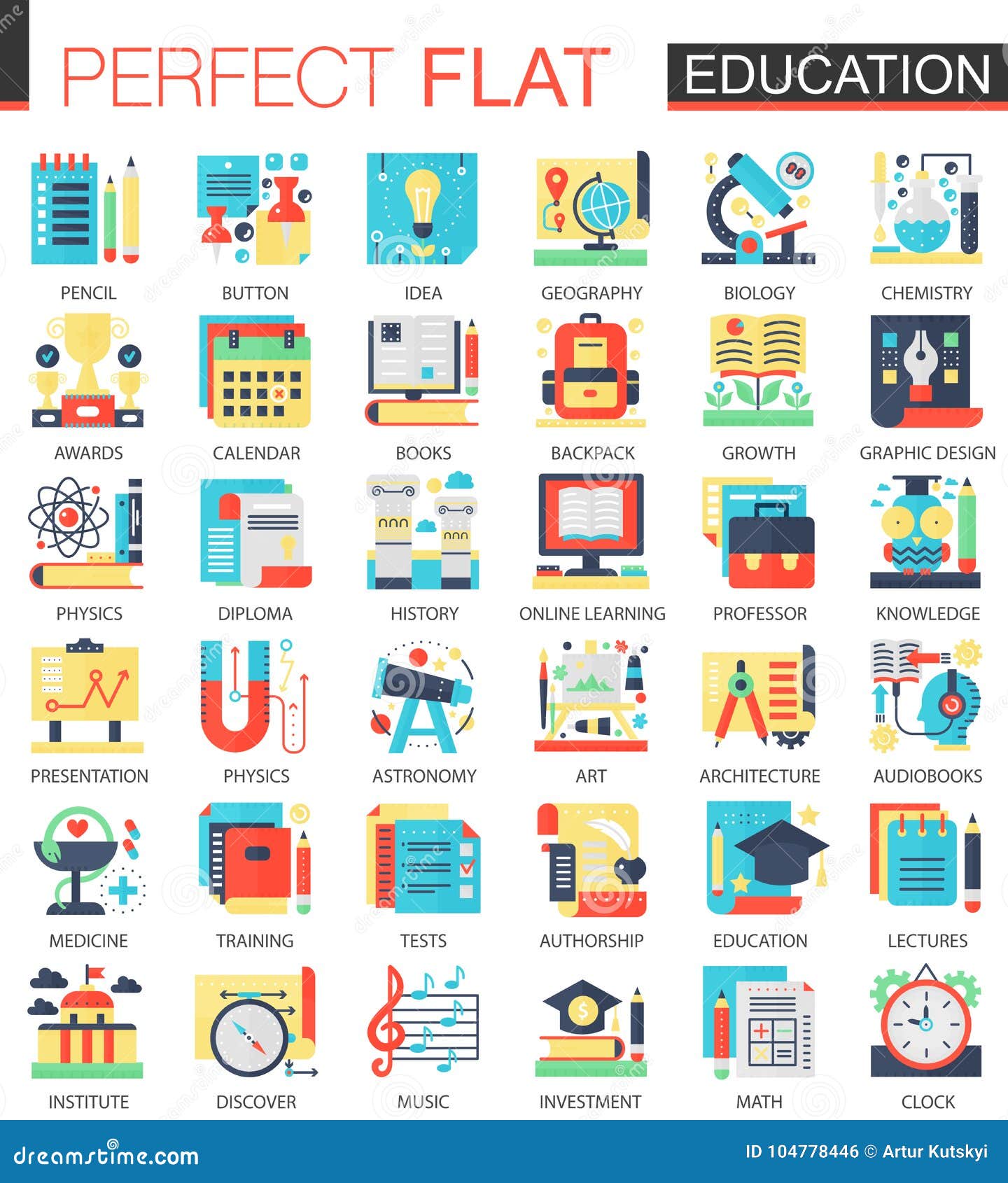 PERFECT FLAT EDUCATION

PENCIL
BUTTON
IDEA
GEOGRAPHY
BIOLOGY
CHEMISTRY

AWARDS
CALENDAR
BOOKS
BACKPACK
GROWTH
GRAPHIC DESIGN

PHYSICS
DIPLOMA
HISTORY
ONLINE LEARNING
PROFESSOR
KNOWLEDGE

PRESENTATION
PHYSICS
ASTRONOMY
ART
ARCHITECTURE
AUDIOBOOKS

MEDICINE
TRAINING
TESTS
AUTHORSHIP
EDUCATION
LECTURES

INSTITUTE
DISCOVER
MUSIC
INVESTMENT
MATH
CLOCK

dreamstime.com
ID 104778446 © Artur Kutskyi