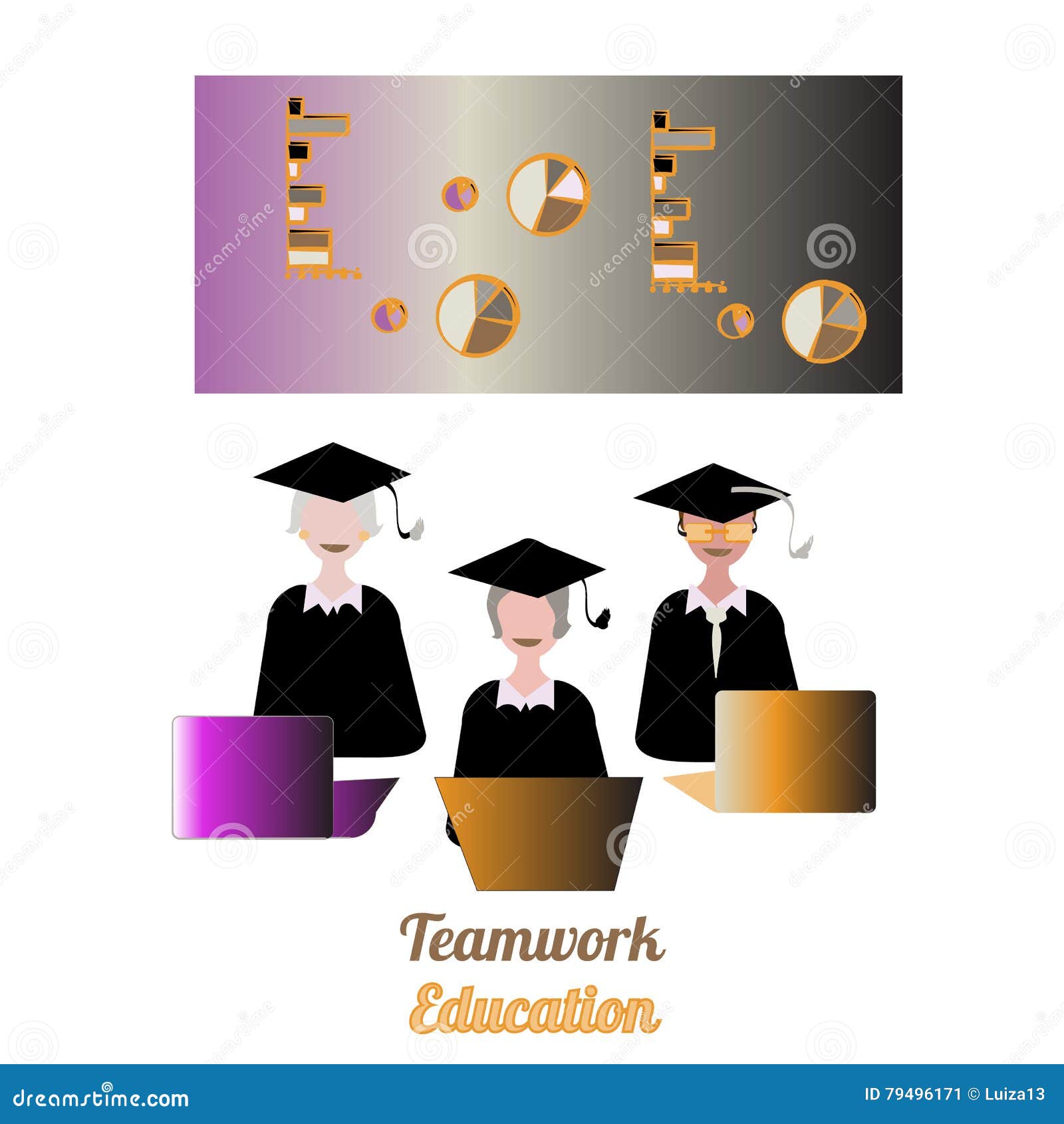 Teamwork
Education

dreamstime.com

ID 79496171 © Luiza13