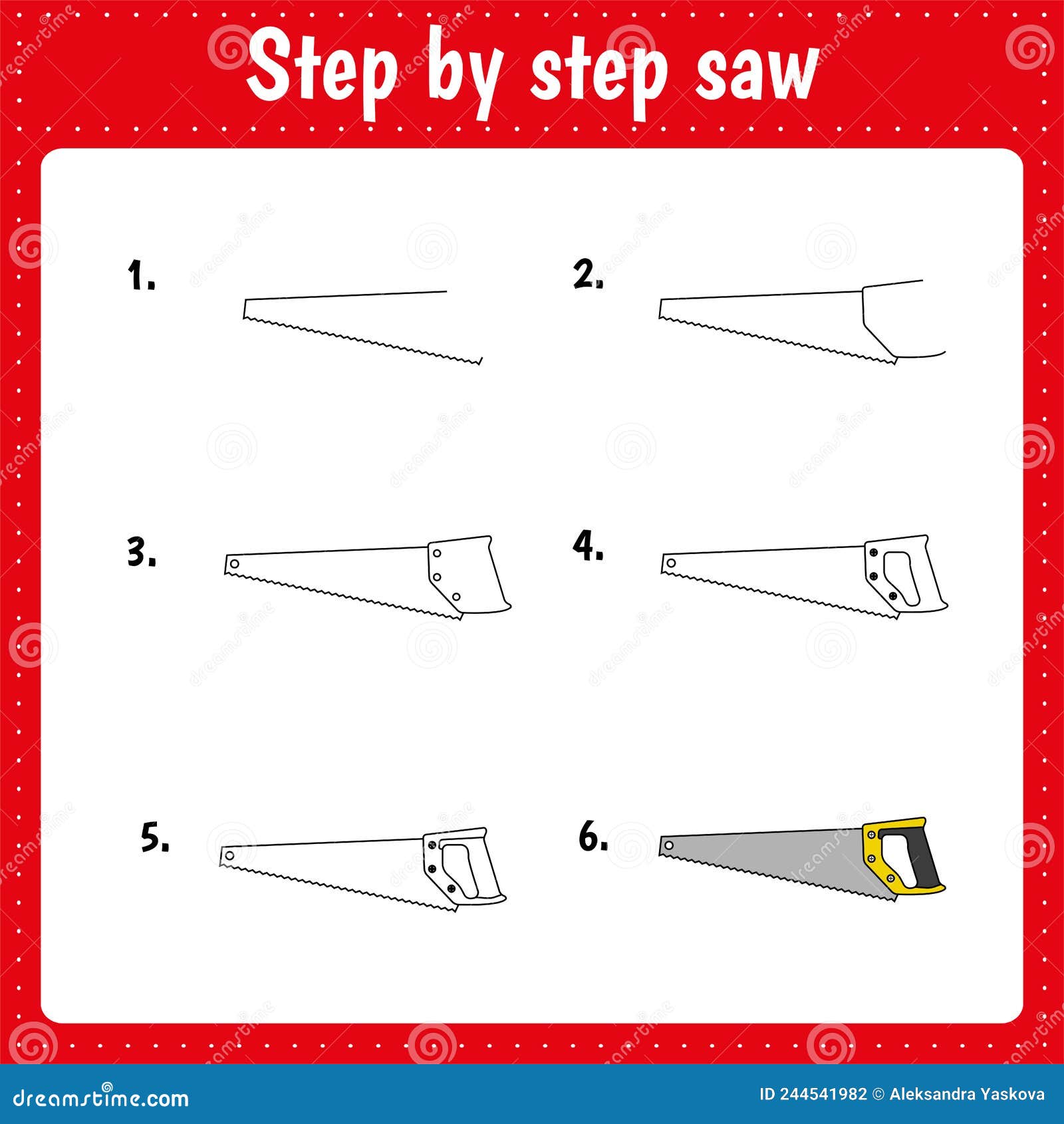 Step by step saw

1.

2.

3.

4.

5.

6.

dreamstime.com

ID 244541982 © Aleksandra Yaskova