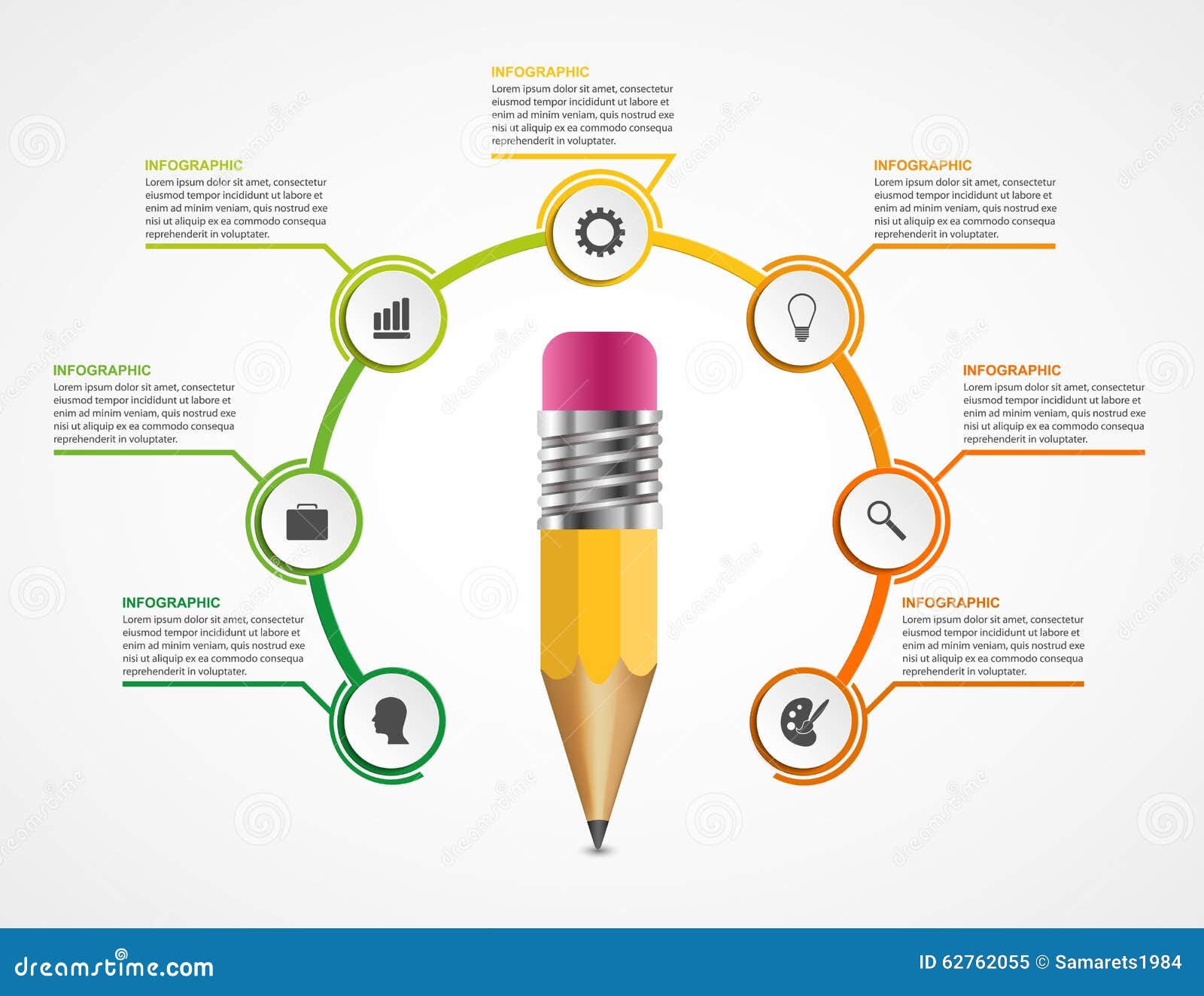 INFOGRAPHIC
Lorem ipsum dolor sit amet, consectetur eiusmod tempor incididunt ut labore et enim ad minim veniam, quis nostrud exe nisi ut aliquip ex ea commodo consequa reprehenderit in voluptater.

INFOGRAPHIC
Lorem ipsum dolor sit amet, consectetur eiusmod tempor incididunt ut labore et enim ad minim veniam, quis nostrud exe nisi ut aliquip ex ea commodo consequa reprehenderit in voluptater.

INFOGRAPHIC
Lorem ipsum dolor sit amet, consectetur eiusmod tempor incididunt ut labore et enim ad minim veniam, quis nostrud exe nisi ut aliquip ex ea commodo consequa reprehenderit in voluptater.

INFOGRAPHIC
Lorem ipsum dolor sit amet, consectetur eiusmod tempor incididunt ut labore et enim ad minim veniam, quis nostrud exe nisi ut aliquip ex ea commodo consequa reprehenderit in voluptater.

INFOGRAPHIC
Lorem ipsum dolor sit amet, consectetur eiusmod tempor incididunt ut labore et enim ad minim veniam, quis nostrud exe nisi ut aliquip ex ea commodo consequa reprehenderit in voluptater.

INFOGRAPHIC
Lorem ipsum dolor sit amet, consectetur eiusmod tempor incididunt ut labore et enim ad minim veniam, quis nostrud exe nisi ut aliquip ex ea commodo consequa reprehenderit in voluptater.

INFOGRAPHIC
Lorem ipsum dolor sit amet, consectetur eiusmod tempor incididunt ut labore et enim ad minim veniam, quis nostrud exe nisi ut aliquip ex ea commodo consequa reprehenderit in voluptater.

dreamstime.com
ID 62762055 © Samarets1984