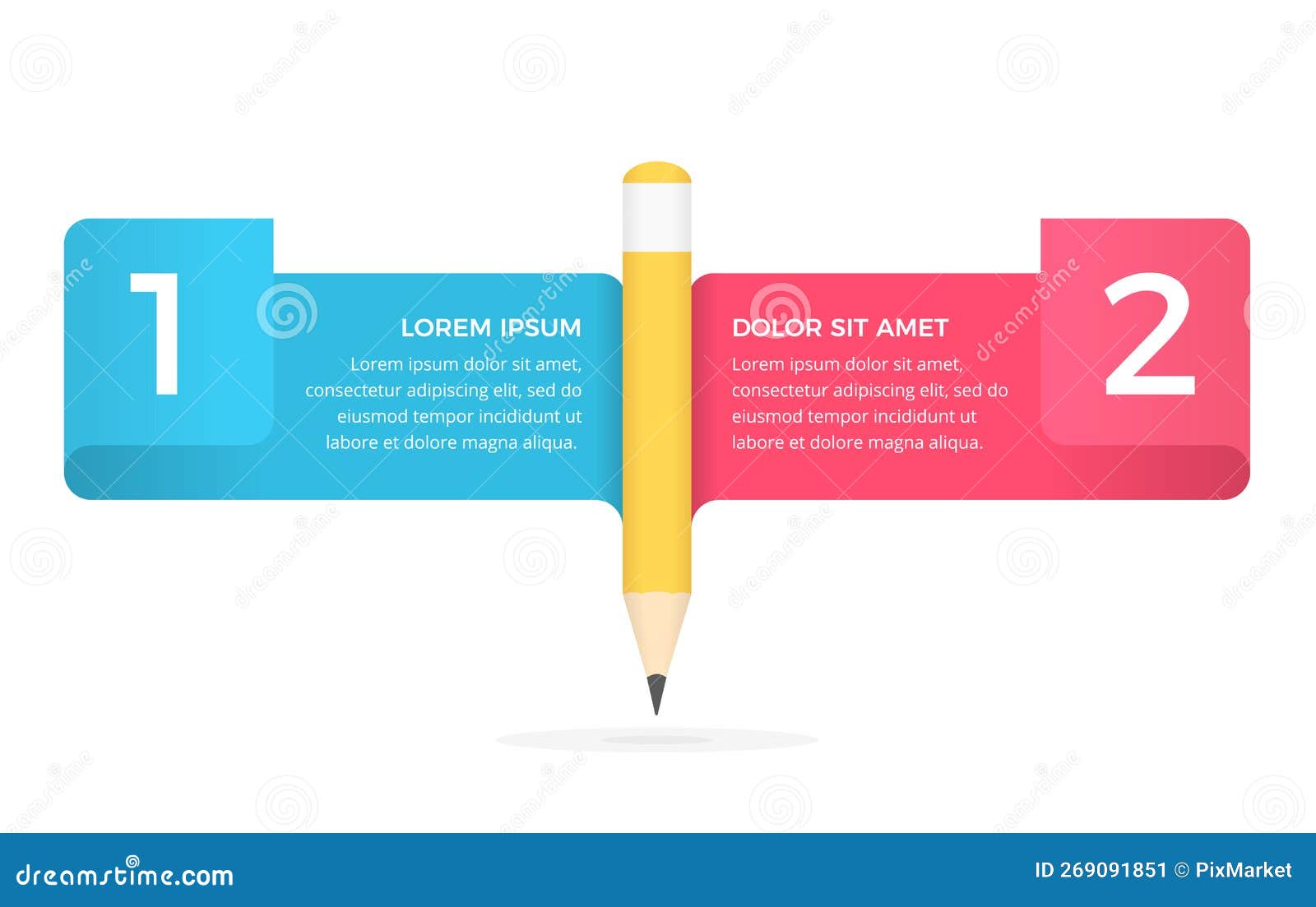 1

LOREM IPSUM

Lorem ipsum dolor sit amet, consectetur adipiscing elit, sed do eiusmod tempor incididunt ut labore et dolore magna aliqua.

DOLOR SIT AMET

Lorem ipsum dolor sit amet, consectetur adipiscing elit, sed do eiusmod tempor incididunt ut labore et dolore magna aliqua.

2

dreamstime.com

ID 269091851 © PixMarket