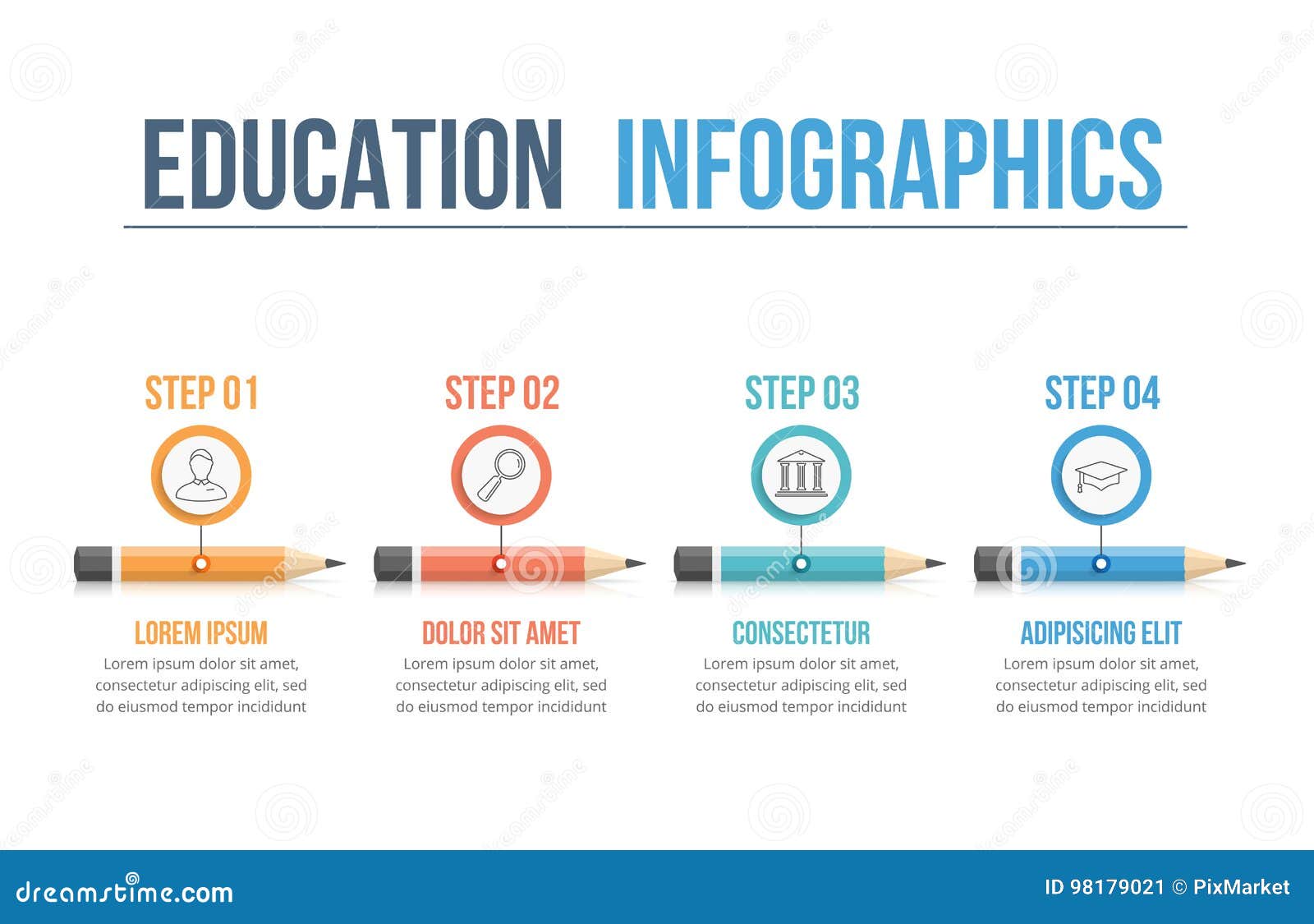 EDUCATION INFOGRAPHICS

STEP 01

LOREM IPSUM

Lorem ipsum dolor sit amet, consectetur adipiscing elit, sed do eiusmod tempor incididunt

STEP 02

DOLOR SIT AMET

Lorem ipsum dolor sit amet, consectetur adipiscing elit, sed do eiusmod tempor incididunt

STEP 03

CONSECTETUR

Lorem ipsum dolor sit amet, consectetur adipiscing elit, sed do eiusmod tempor incididunt

STEP 04

ADIPISICING ELIT

Lorem ipsum dolor sit amet, consectetur adipiscing elit, sed do eiusmod tempor incididunt

dreamstime.com

ID 98179021 © PixMarket