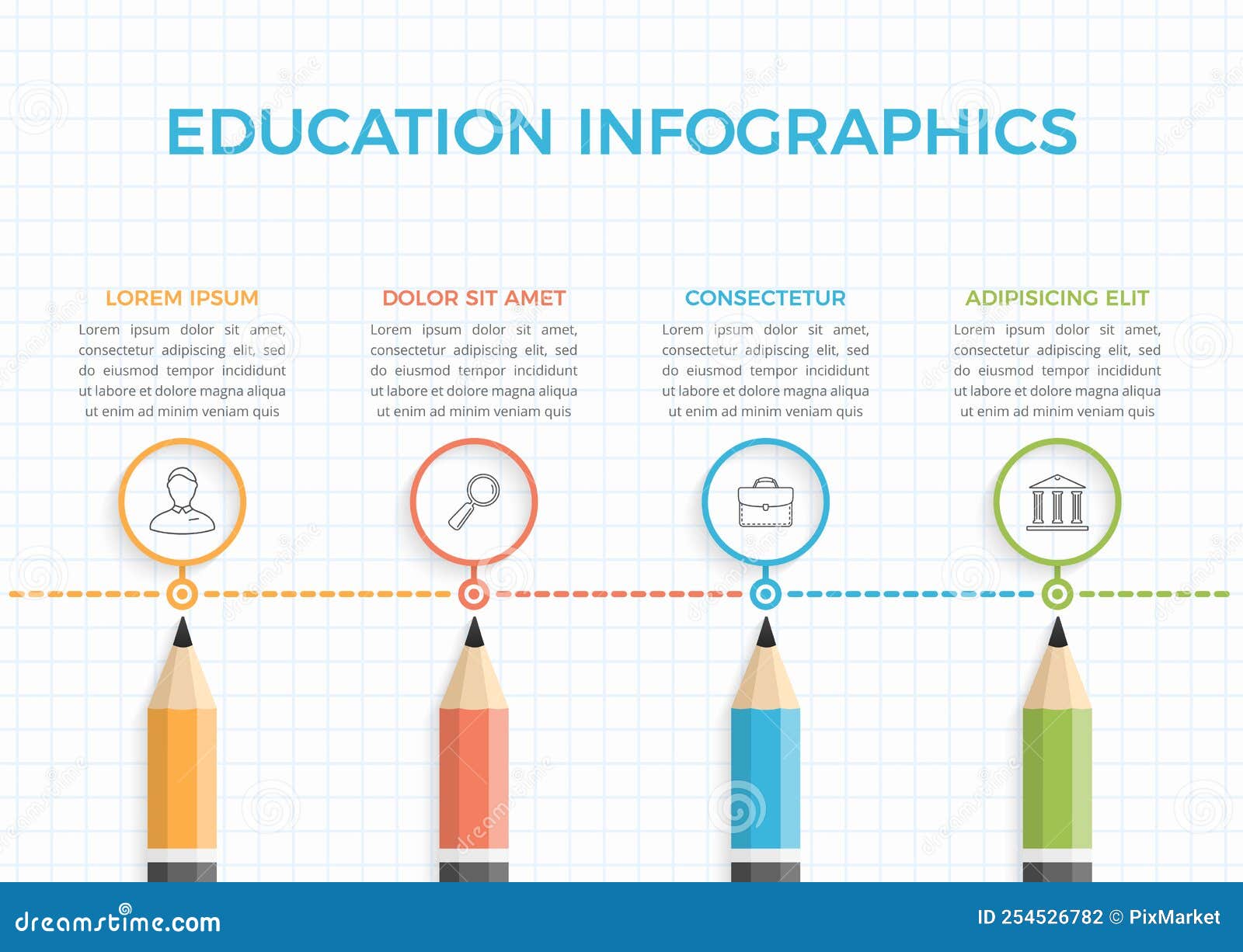 EDUCATION INFOGRAPHICS

LOREM IPSUM

Lorem ipsum dolor sit amet, consectetur adipiscing elit, sed do eiusmod tempor incididunt ut labore et dolore magna aliqua ut enim ad minim veniam quis

DOLOR SIT AMET

Lorem ipsum dolor sit amet, consectetur adipiscing elit, sed do eiusmod tempor incididunt ut labore et dolore magna aliqua ut enim ad minim veniam quis

CONSECTETUR

Lorem ipsum dolor sit amet, consectetur adipiscing elit, sed do eiusmod tempor incididunt ut labore et dolore magna aliqua ut enim ad minim veniam quis

ADIPISICING ELIT

Lorem ipsum dolor sit amet, consectetur adipiscing elit, sed do eiusmod tempor incididunt ut labore et dolore magna aliqua ut enim ad minim veniam quis

dreamstime.com

ID 254526782 © PixMarket