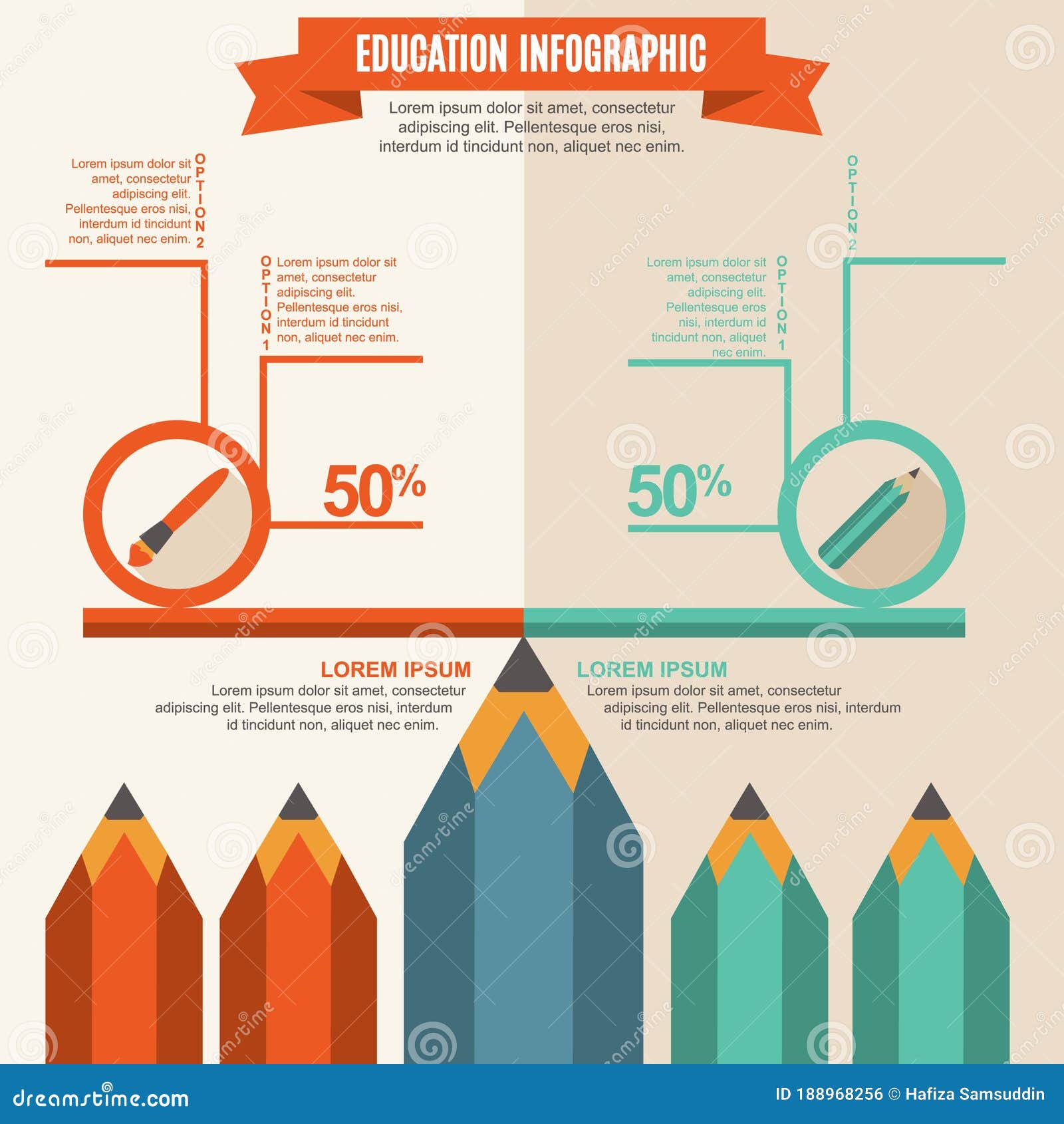 EDUCATION INFOGRAPHIC

Lorem ipsum dolor sit amet, consectetur adipiscing elit. Pellentesque eros nisi, interdum id tincidunt non, aliquet nec enim.

Lorem ipsum dolor sit amet, consectetur adipiscing elit. Pellentesque eros nisi, interdum id tincidunt non, aliquet nec enim.

OPTION 2

OPTION 1

Lorem ipsum dolor sit amet, consectetur adipiscing elit. Pellentesque eros nisi, interdum id tincidunt non, aliquet nec enim.

50%

OPTION 2

Lorem ipsum dolor sit amet, consectetur adipiscing elit. Pellentesque eros nisi, interdum id tincidunt non, aliquet nec enim.

OPTION 1

50%

LOREM IPSUM

Lorem ipsum dolor sit amet, consectetur adipiscing elit. Pellentesque eros nisi, interdum id tincidunt non, aliquet nec enim.

LOREM IPSUM

Lorem ipsum dolor sit amet, consectetur adipiscing elit. Pellentesque eros nisi, interdum id tincidunt non, aliquet nec enim.

dreamstime.com

ID 188968256 © Hafiza Samsuddin