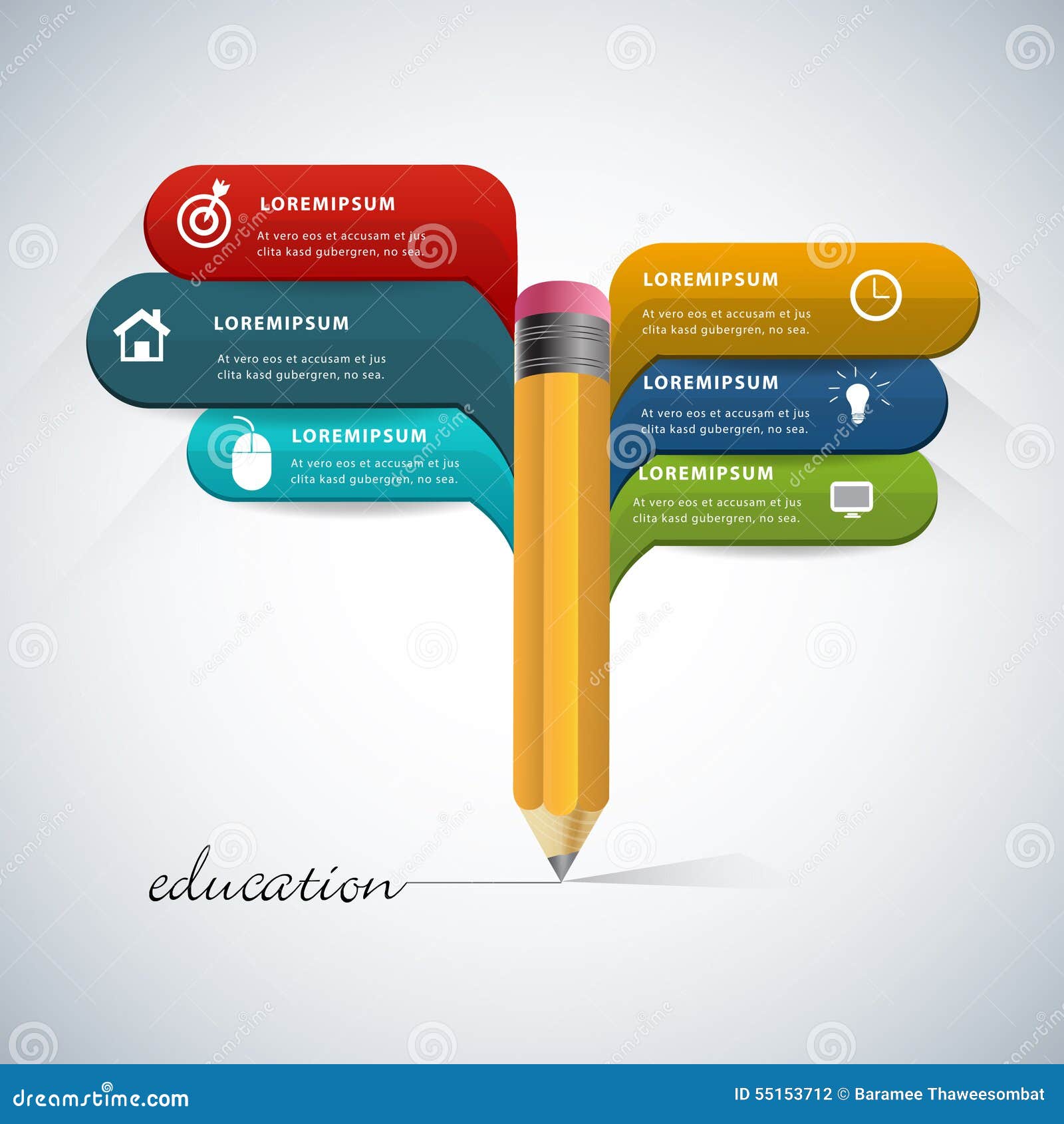 LOREMIPSUM
At vero eos et accusam et jus clita kasd gubergren, no sea.

LOREMIPSUM
At vero eos et accusam et jus clita kasd gubergren, no sea.

LOREMIPSUM
At vero eos et accusam et jus clita kasd gubergren, no sea.

LOREMIPSUM
At vero eos et accusam et jus clita kasd gubergren, no sea.

LOREMIPSUM
At vero eos et accusam et jus clita kasd gubergren, no sea.

LOREMIPSUM
At vero eos et accusam et jus clita kasd gubergren, no sea.

education

dreamstime.com
ID 55153712 © Baramee Thaweesombat