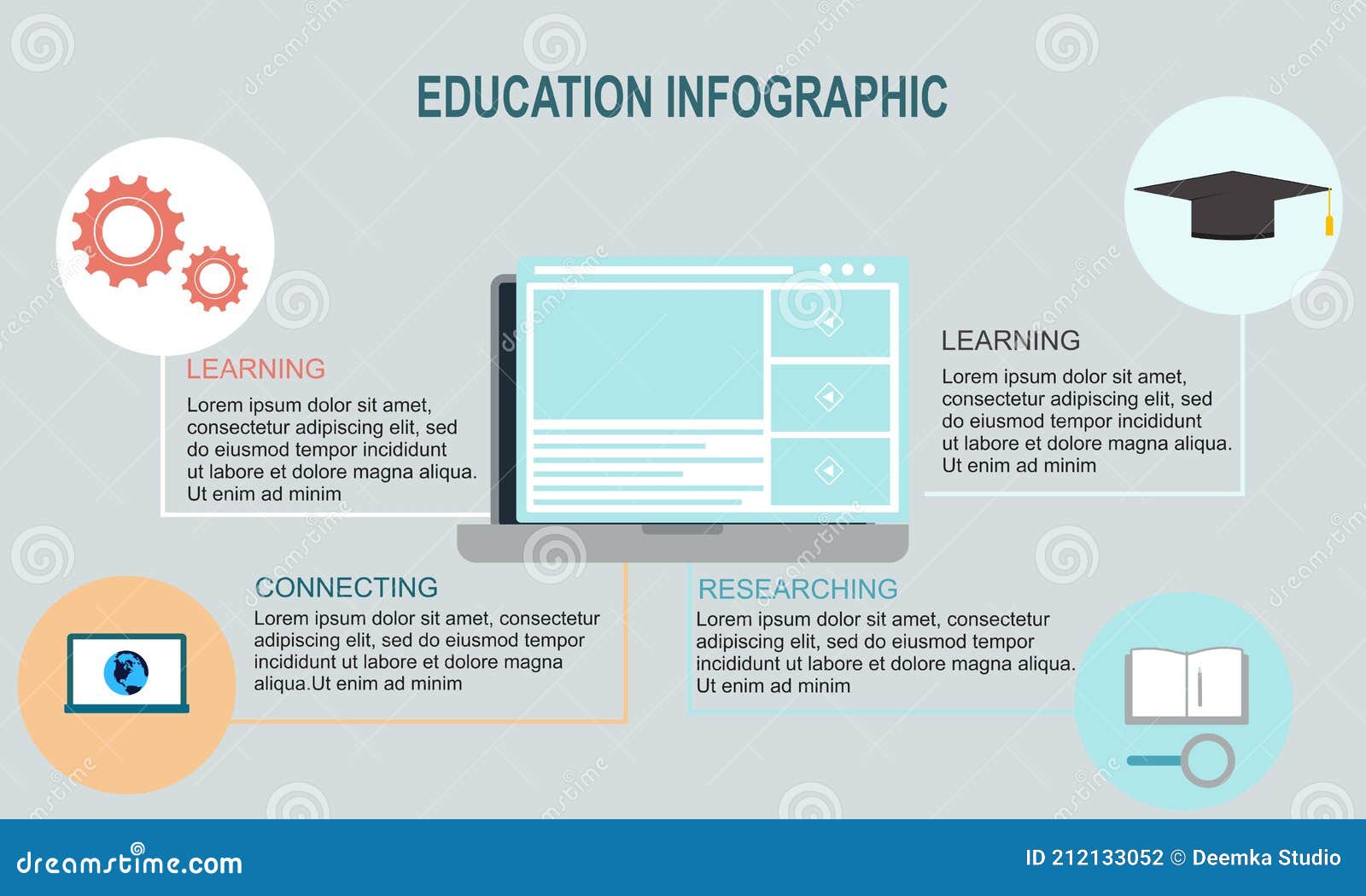 EDUCATION INFOGRAPHIC

LEARNING
Lorem ipsum dolor sit amet, consectetur adipiscing elit, sed do eiusmod tempor incididunt ut labore et dolore magna aliqua. Ut enim ad minim

LEARNING
Lorem ipsum dolor sit amet, consectetur adipiscing elit, sed do eiusmod tempor incididunt ut labore et dolore magna aliqua. Ut enim ad minim

CONNECTING
Lorem ipsum dolor sit amet, consectetur adipiscing elit, sed do eiusmod tempor incididunt ut labore et dolore magna aliqua.Ut enim ad minim

RESEARCHING
Lorem ipsum dolor sit amet, consectetur adipiscing elit, sed do eiusmod tempor incididunt ut labore et dolore magna aliqua. Ut enim ad minim

dreamstime.com
ID 212133052 © Deemka Studio