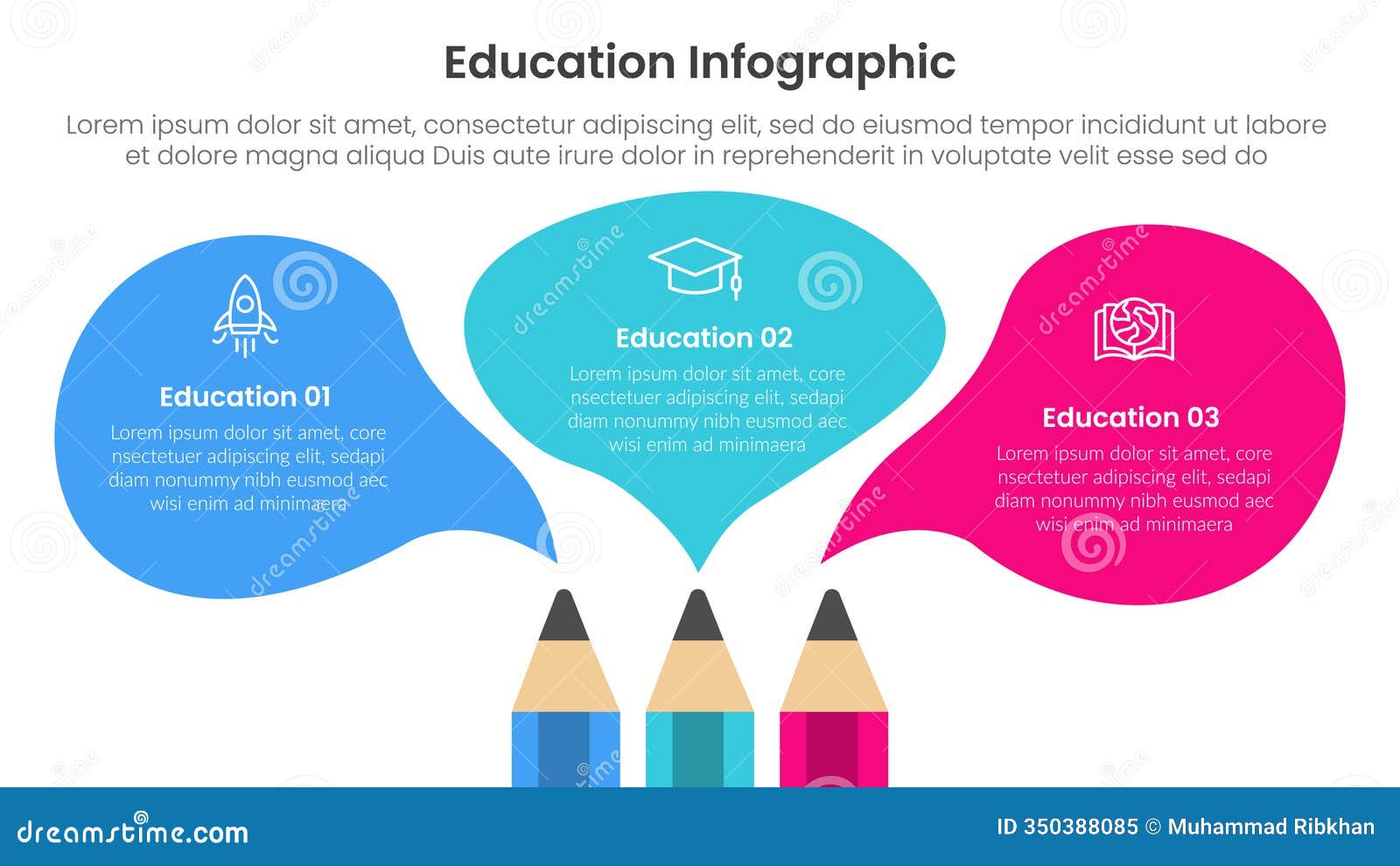 Education Infographic

Lorem ipsum dolor sit amet, consectetur adipiscing elit, sed do eiusmod tempor incididunt ut labore et dolore magna aliqua Duis aute irure dolor in reprehenderit in voluptate velit esse sed do

Education 01
Lorem ipsum dolor sit amet, core nsectetuer adipiscing elit, sedapi diam nonummy nibh eusmod aec wisi enim ad minimaera

Education 02
Lorem ipsum dolor sit amet, core nsectetuer adipiscing elit, sedapi diam nonummy nibh eusmod aec wisi enim ad minimaera

Education 03
Lorem ipsum dolor sit amet, core nsectetuer adipiscing elit, sedapi diam nonummy nibh eusmod aec wisi enim ad minimaera

dreamstime.com

ID 350388085 © Muhammad Ribkhan