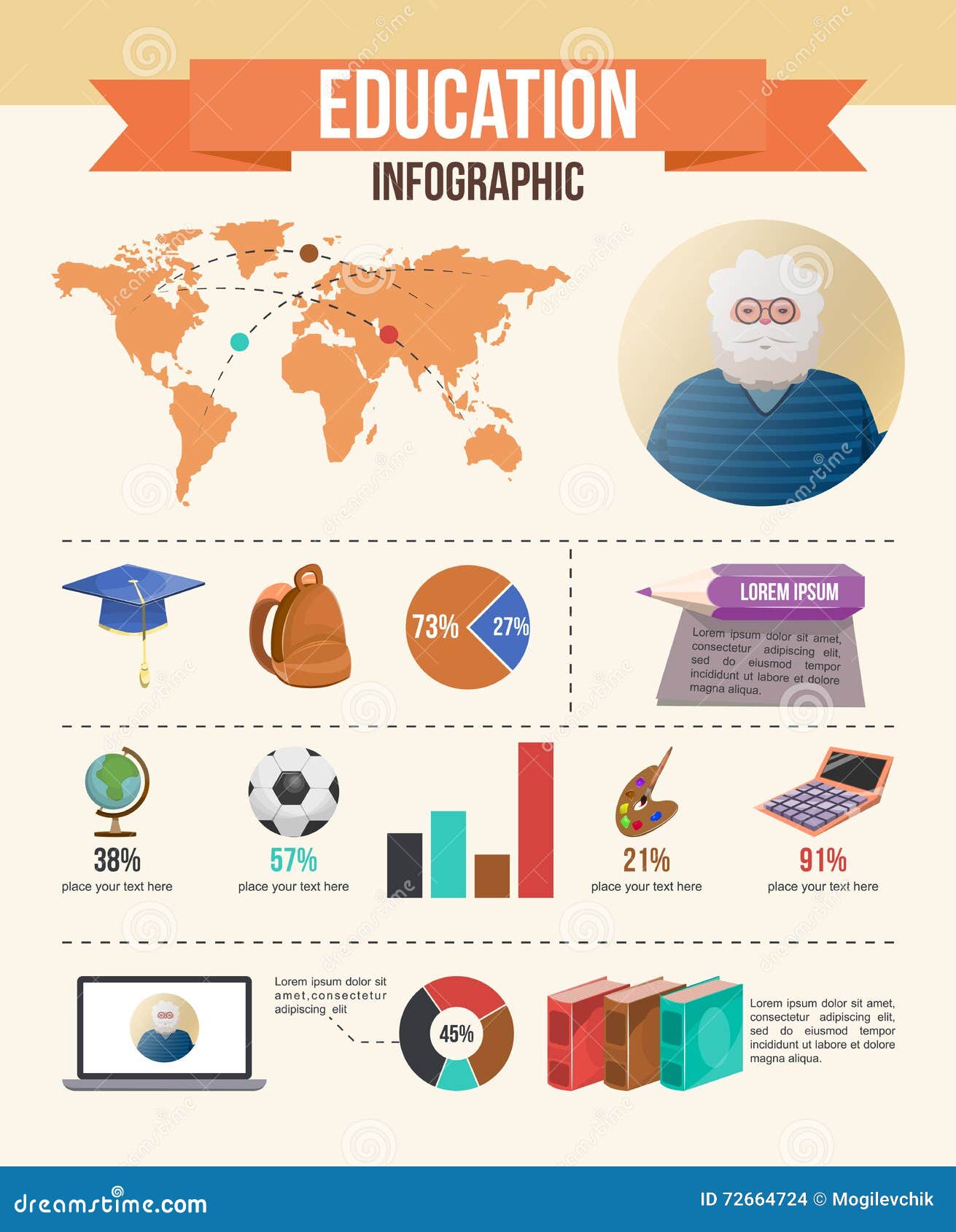 EDUCATION
INFOGRAPHIC

73%
27%

LOREM IPSUM
Lorem ipsum dolor sit amet, consectetur adipiscing elit, sed do eiusmod tempor incididunt ut labore et dolore magna aliqua.

38%
place your text here

57%
place your text here

21%
place your text here

91%
place your text here

Lorem ipsum dolor sit amet,consectetur adipiscing elit

45%

Lorem ipsum dolor sit amet, consectetur adipiscing elit, sed do eiusmod tempor incididunt ut labore et dolore magna aliqua.

dreamstime.com
ID 72664724 © Mogilevchik