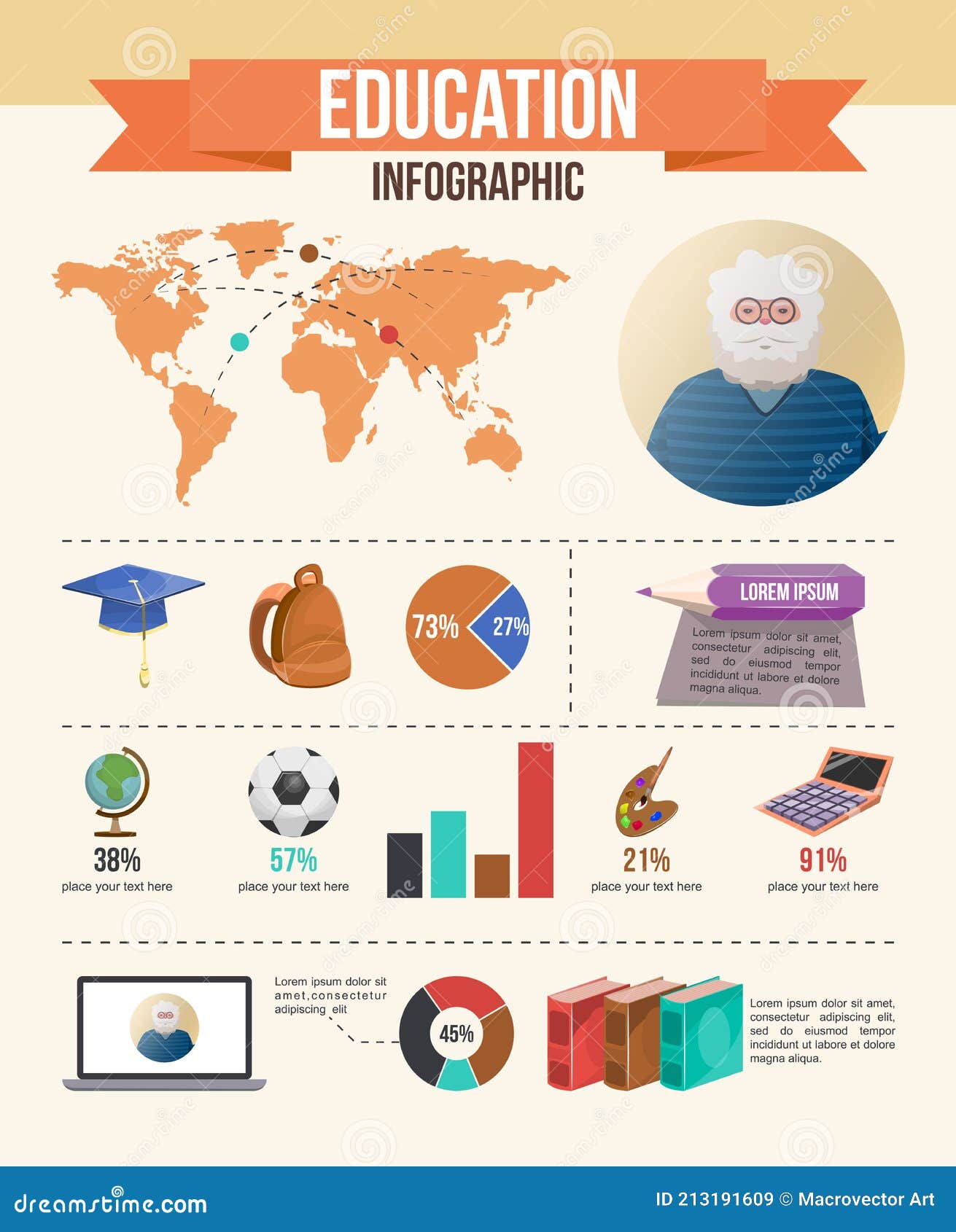 EDUCATION
INFOGRAPHIC

73%
27%

LOREM IPSUM
Lorem ipsum dolor sit amet, consectetur adipiscing elit, sed do eiusmod tempor incididunt ut labore et dolore magna aliqua.

38%
place your text here

57%
place your text here

21%
place your text here

91%
place your text here

Lorem ipsum dolor sit amet,consectetur adipiscing elit

45%

Lorem ipsum dolor sit amet, consectetur adipiscing elit, sed do eiusmod tempor incididunt ut labore et dolore magna aliqua.

dreamstime.com
ID 213191609 © Macrovector Art