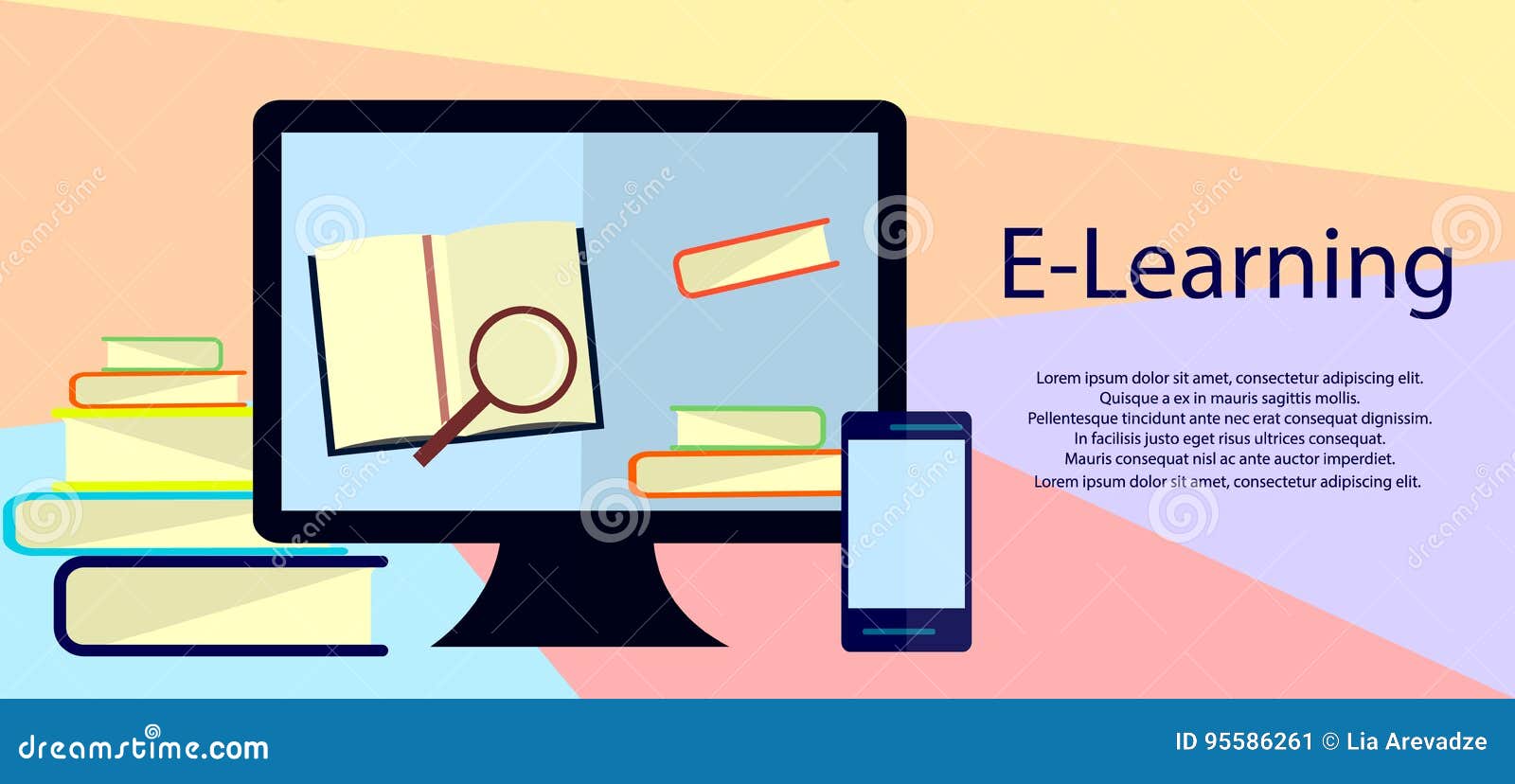 E-Learning

Lorem ipsum dolor sit amet, consectetur adipiscing elit.
Quisque a ex in mauris sagittis mollis.
Pellentesque tincidunt ante nec erat consequat dignissim.
In facilisis justo eget risus ultrices consequat.
Mauris consequat nisl ac ante auctor imperdiet.
Lorem ipsum dolor sit amet, consectetur adipiscing elit.

dreamstime.com

ID 95586261 © Lia Arevadze