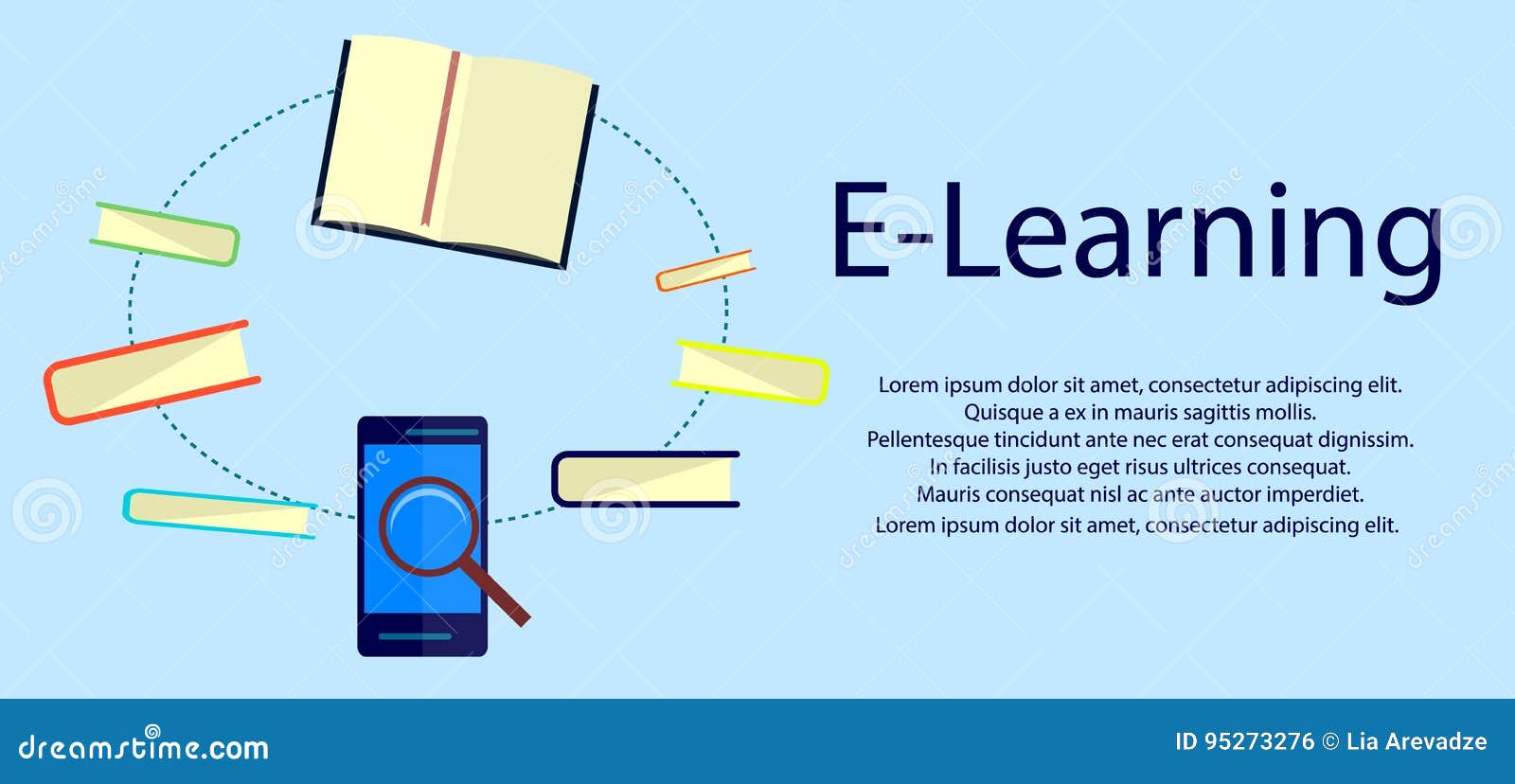 E-Learning

Lorem ipsum dolor sit amet, consectetur adipiscing elit.
Quisque a ex in mauris sagittis mollis.
Pellentesque tincidunt ante nec erat consequat dignissim.
In facilisis justo eget risus ultrices consequat.
Mauris consequat nisl ac ante auctor imperdiet.
Lorem ipsum dolor sit amet, consectetur adipiscing elit.

dreamstime.com

ID 95273276 © Lia Arevadze