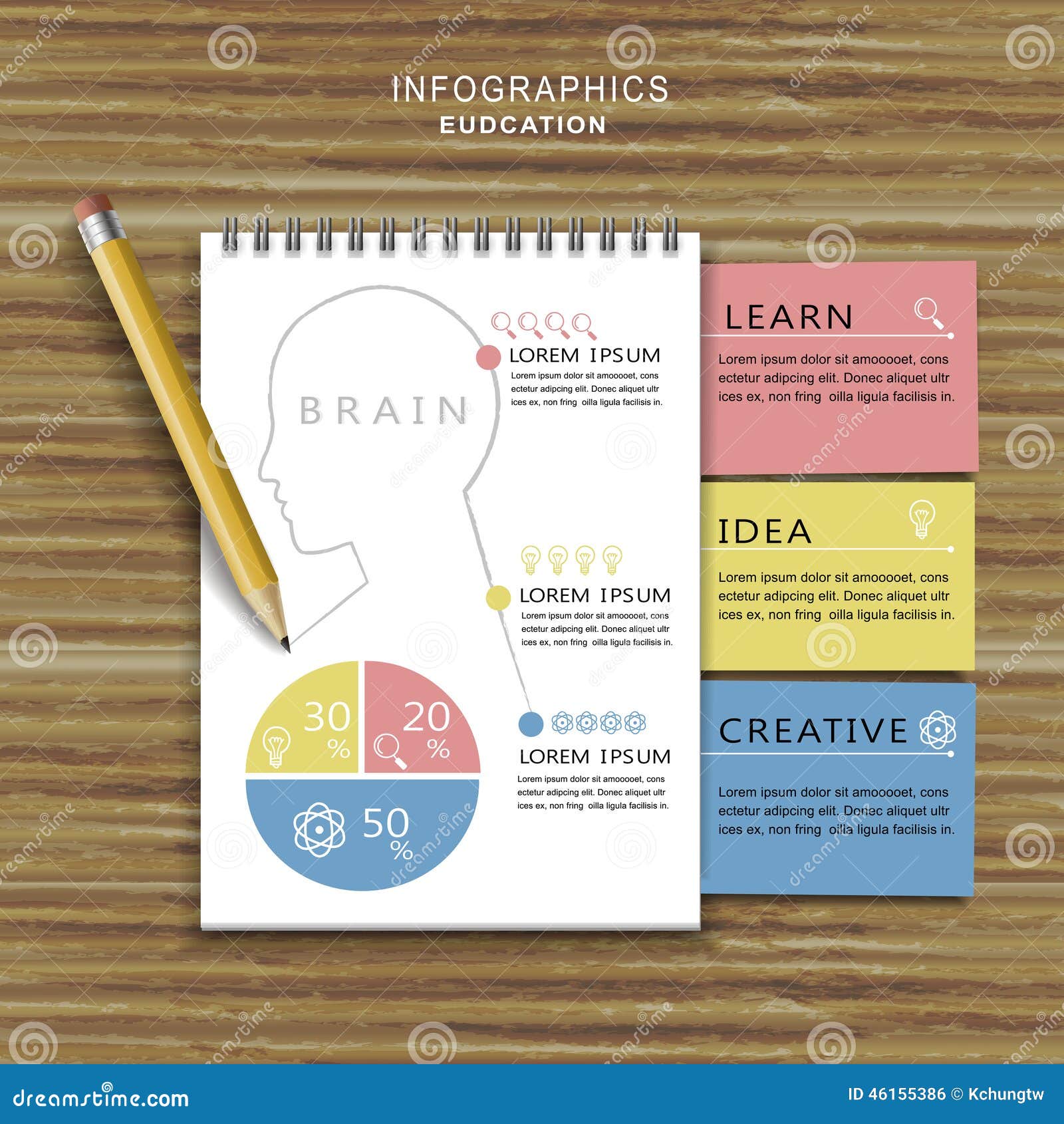 INFOGRAPHICS
EUDCATION

BRAIN

LOREM IPSUM
Lorem ipsum dolor sit amooooet, cons ectetur adipcing elit. Donec aliquet ultr ices ex, non fring oilla ligula facilisis in.

LOREM IPSUM
Lorem ipsum dolor sit amooooet, cons ectetur adipcing elit. Donec aliquet ultr ices ex, non fring oilla ligula facilisis in.

LOREM IPSUM
Lorem ipsum dolor sit amooooet, cons ectetur adipcing elit. Donec aliquet ultr ices ex, non fring oilla ligula facilisis in.

30 %
20 %
50 %

LEARN
Lorem ipsum dolor sit amooooet, cons ectetur adipcing elit. Donec aliquet ultr ices ex, non fring oilla ligula facilisis in.

IDEA
Lorem ipsum dolor sit amooooet, cons ectetur adipcing elit. Donec aliquet ultr ices ex, non fring oilla ligula facilisis in.

CREATIVE
Lorem ipsum dolor sit amooooet, cons ectetur adipcing elit. Donec aliquet ultr ices ex, non fring oilla ligula facilisis in.

dreamstime.com
ID 46155386 © Kchungtw